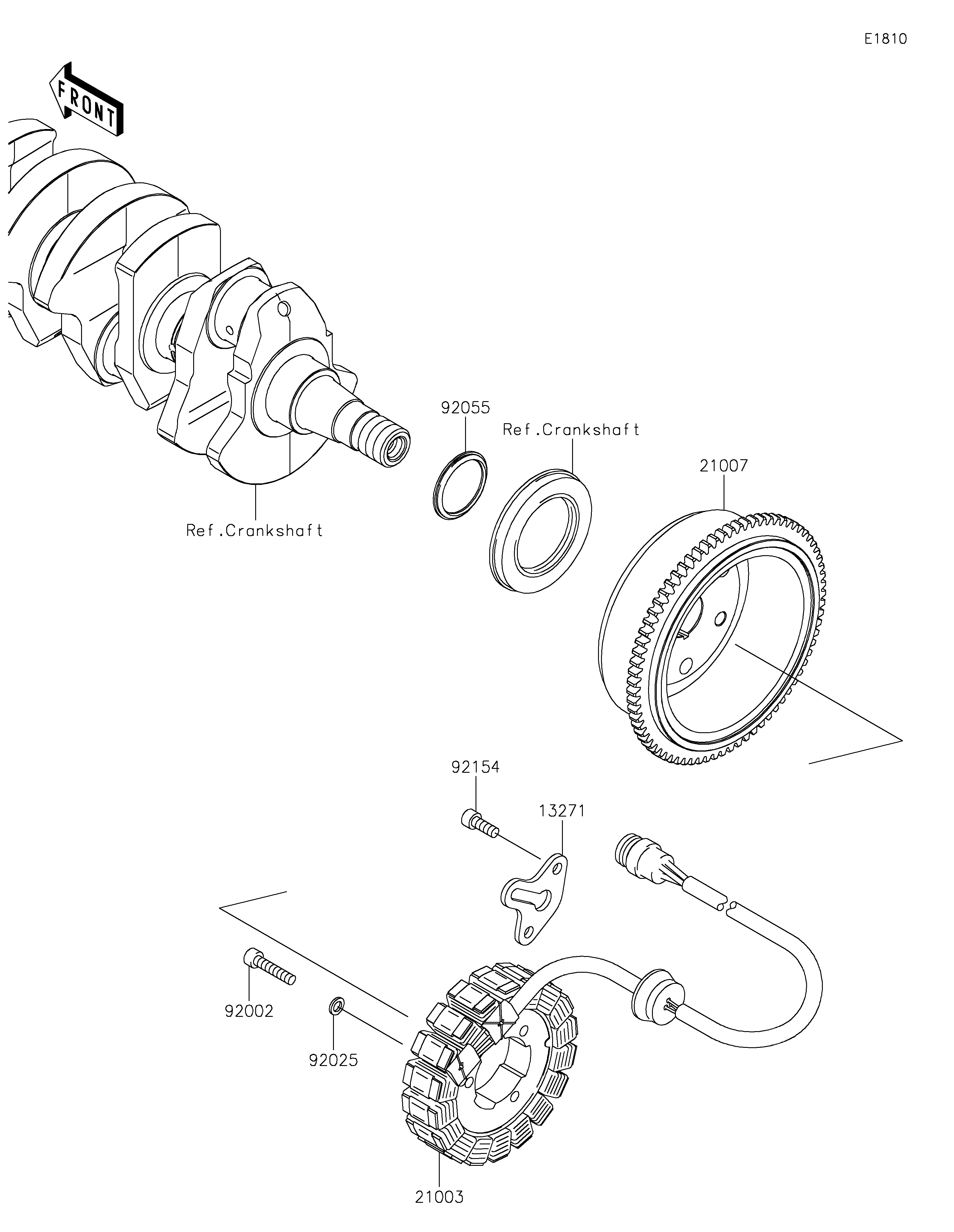 E1810

FRONT

92055

Ref.Crankshaft

21007

Ref.Crankshaft

92154

13271

92002

92025

21003