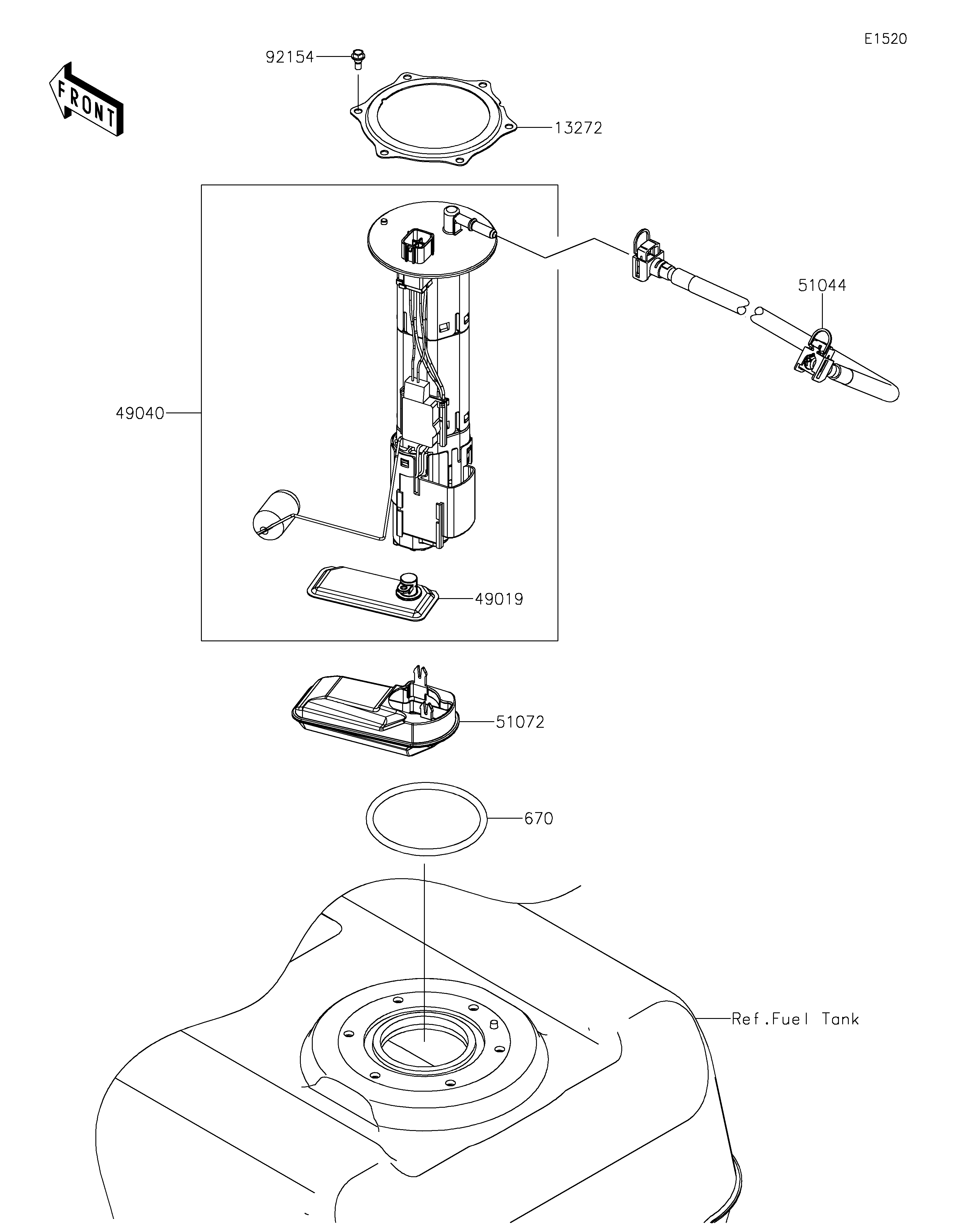 E1520

FRONT

92154

13272

51044

49040

49019

51072

670

Ref.Fuel Tank