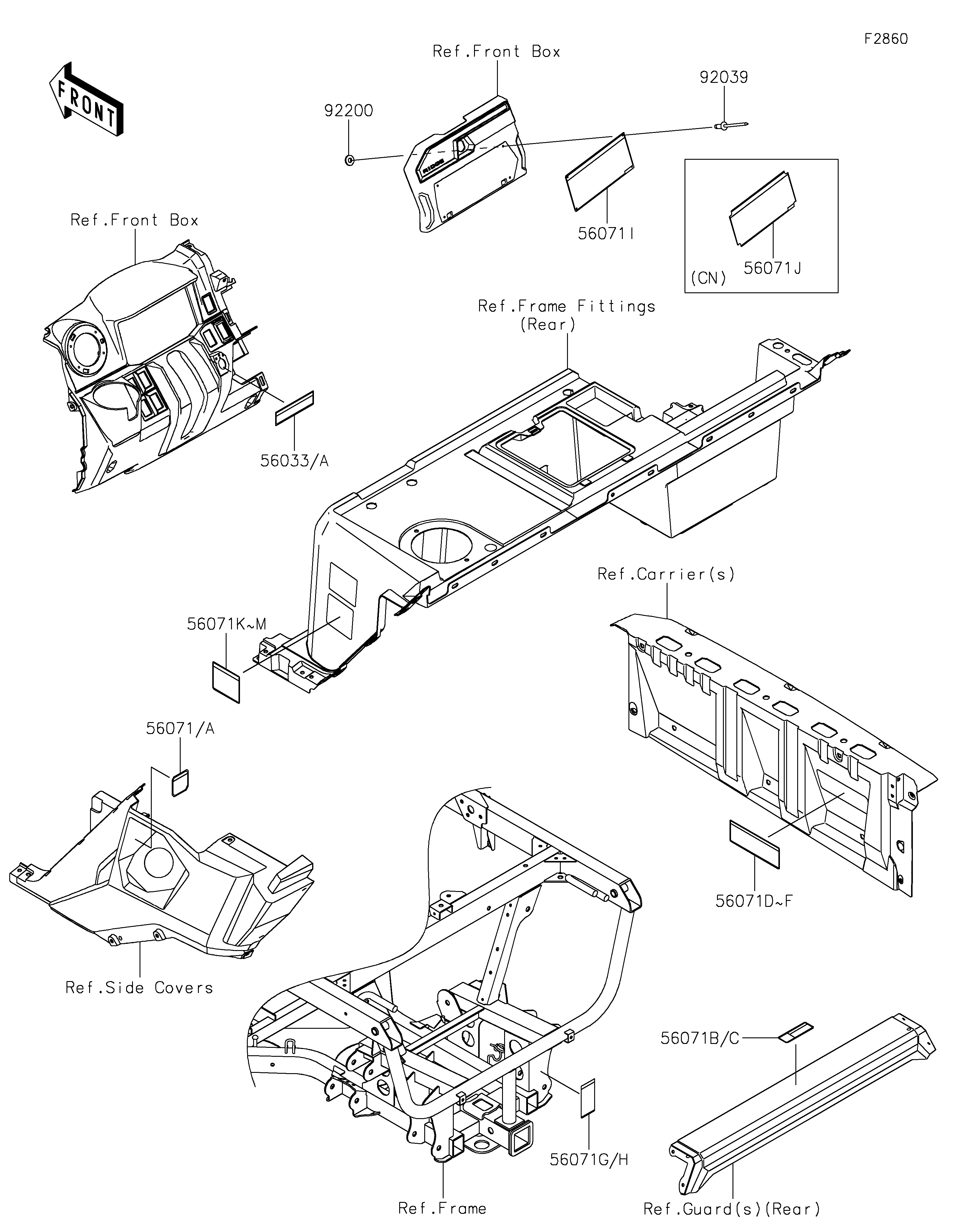 F2860

FRONT

Ref.Front Box

92039

92200

RIDGE

56071I

56071J

(CN)

Ref.Front Box

Ref.Frame Fittings (Rear)

56033/A

Ref.Carrier(s)

56071K~M

56071/A

56071D~F

Ref.Side Covers

56071B/C

56071G/H

Ref.Frame

Ref.Guard(s)(Rear)