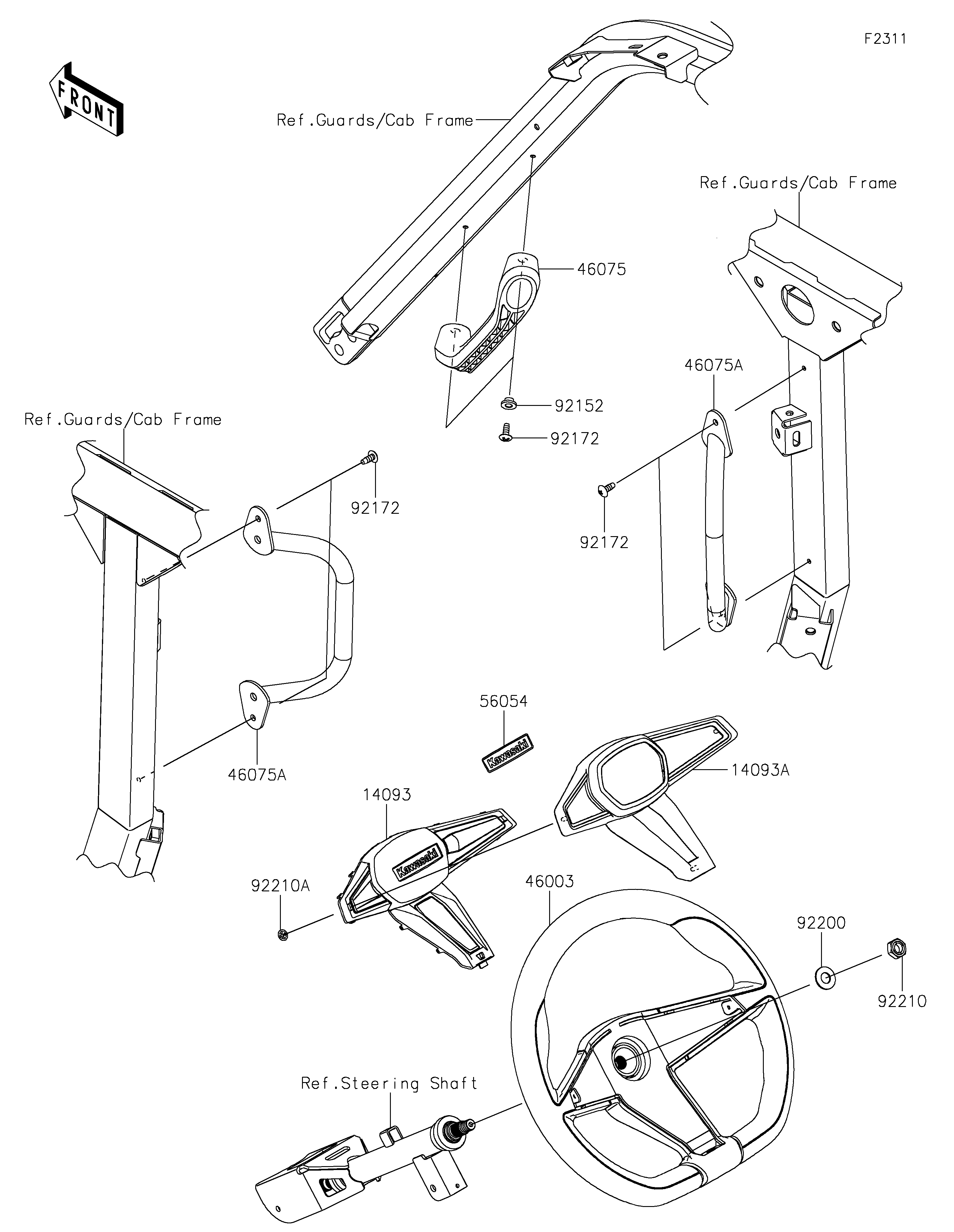 F2311

FRONT

Ref.Guards/Cab Frame

Ref.Guards/Cab Frame

46075

46075A

92152

92172

Ref.Guards/Cab Frame

92172

92172

46075A

56054

Kawasaki

14093A

14093

Kawasaki

92210A

46003

92200

92210

Ref.Steering Shaft