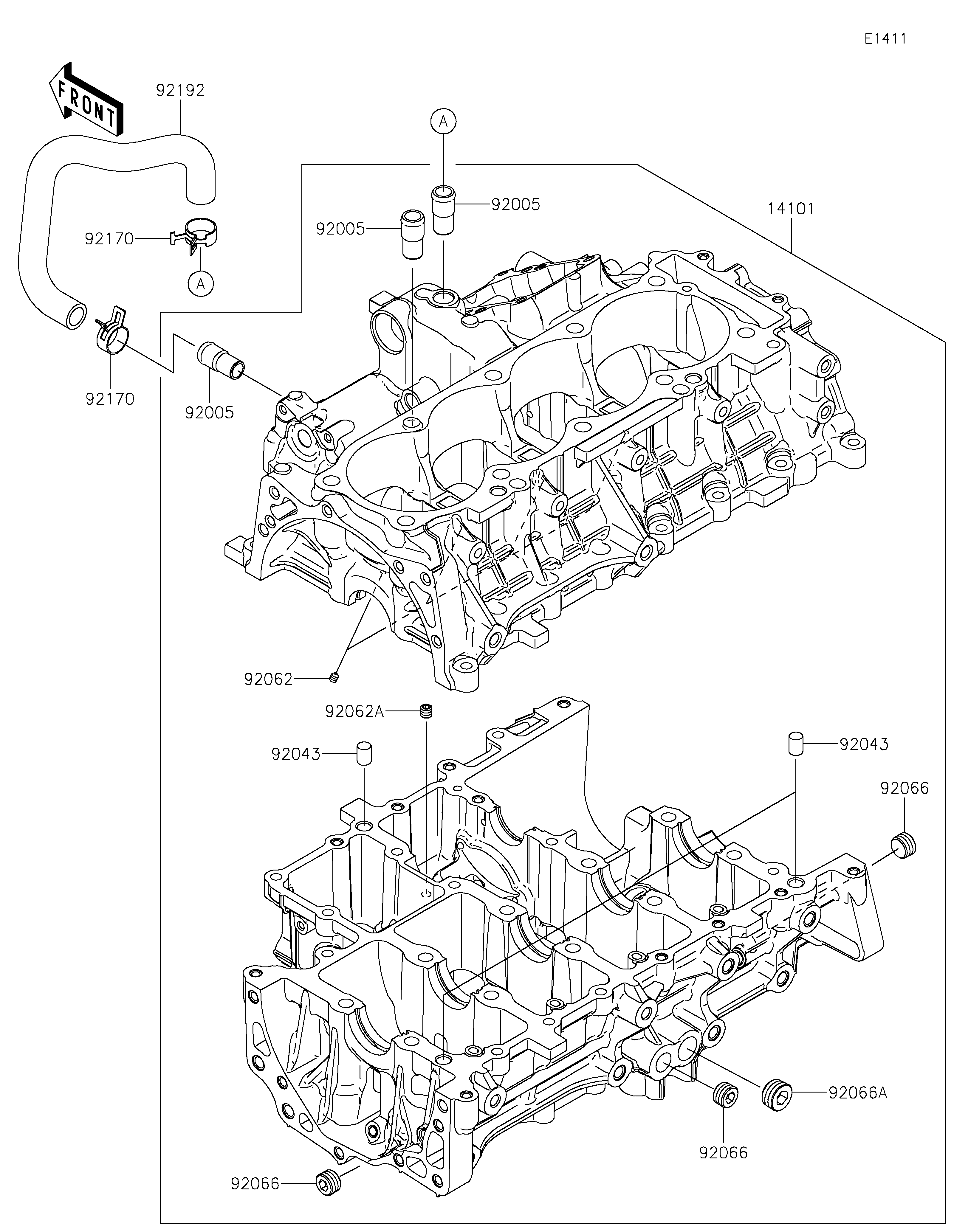 E1411

FRONT

92192

A

92005

92005

14101

92170

A

92170

92005

92062

92062A

92043

92043

92066

92066A

92066

92066