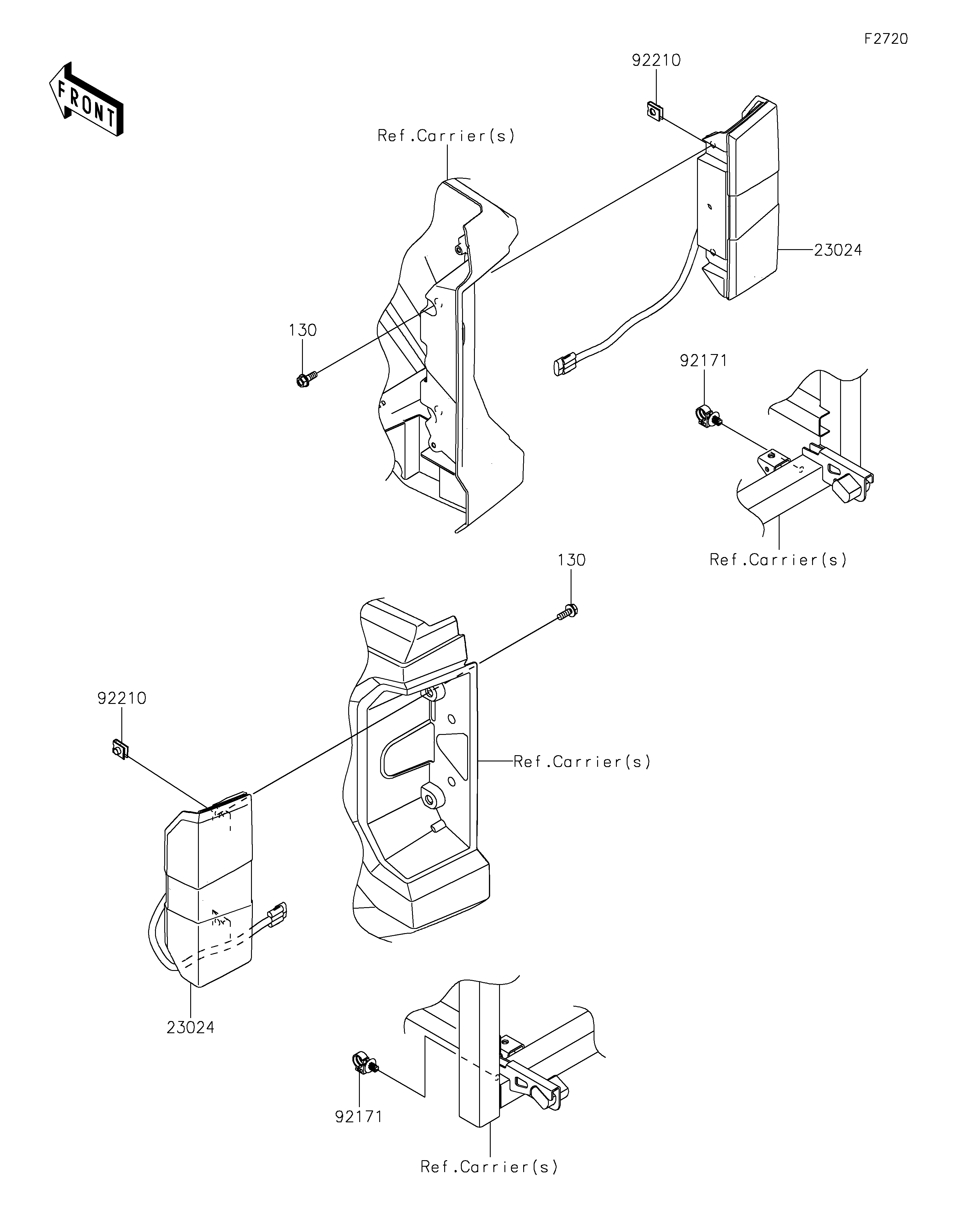 F2720

FRONT

92210

Ref.Carrier(s)

23024

130

92171

Ref.Carrier(s)

130

92210

Ref.Carrier(s)

23024

92171

Ref.Carrier(s)