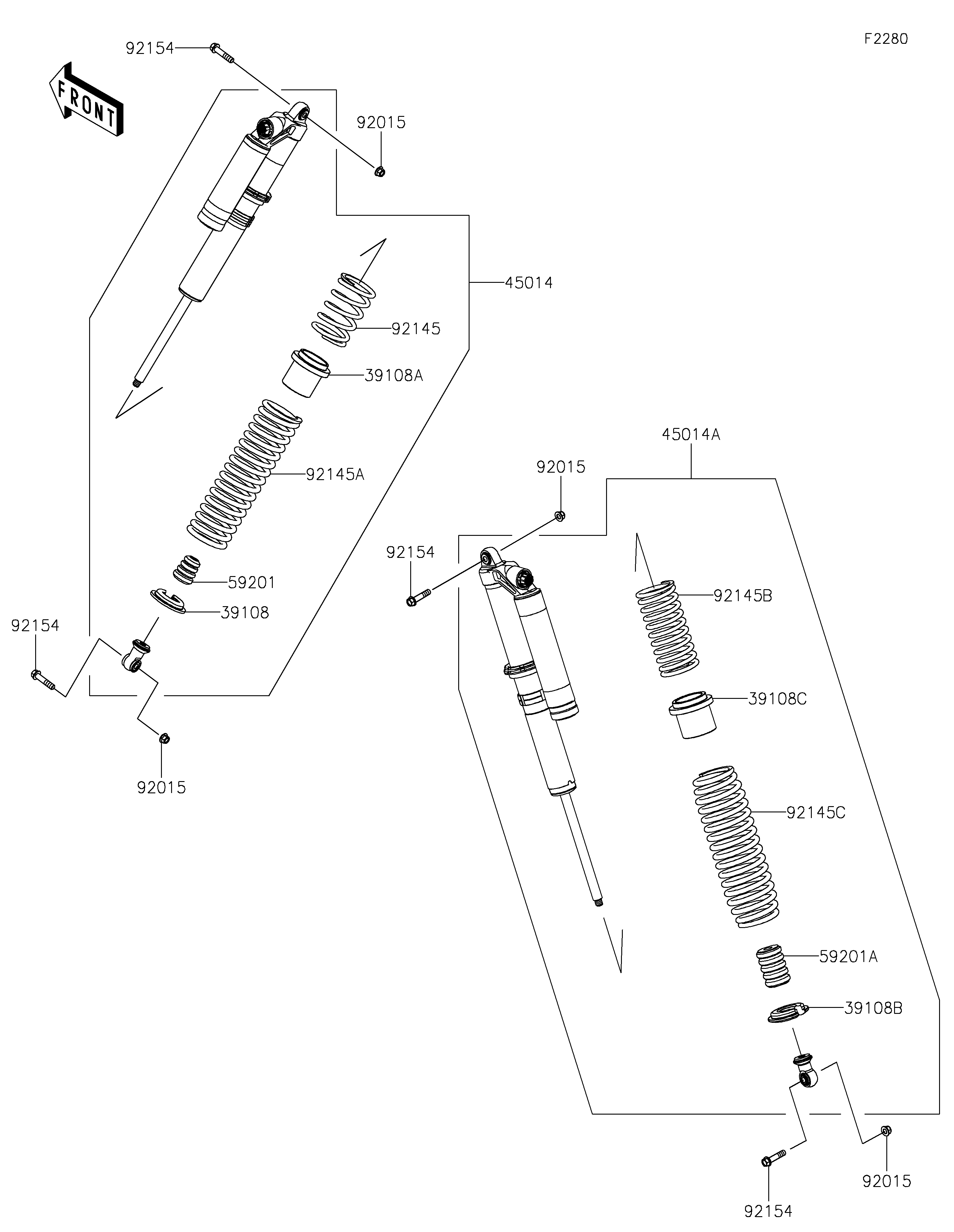 F2280

92154

FRONT

92015

45014

92145

39108A

92145A

59201

39108

92154

92015

45014A

92015

92154

92145B

39108C

92145C

59201A

39108B

92015

92154