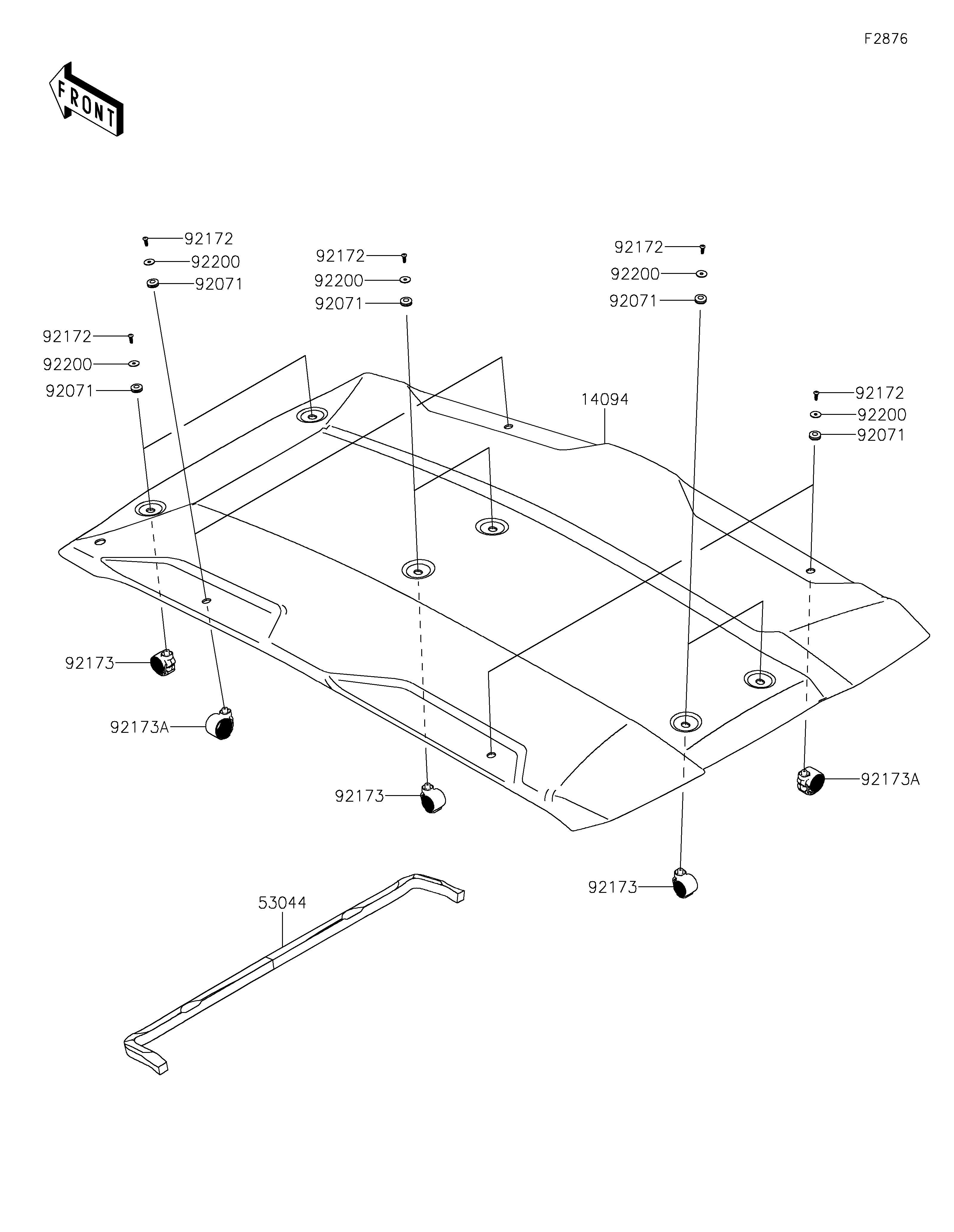 F2876

FRONT

92172
92200
92071

92172
92200
92071

92172
92200
92071

92172
92200
92071

92172
92200
92071

14094

92173

92173A

92173

92173A

92173

53044