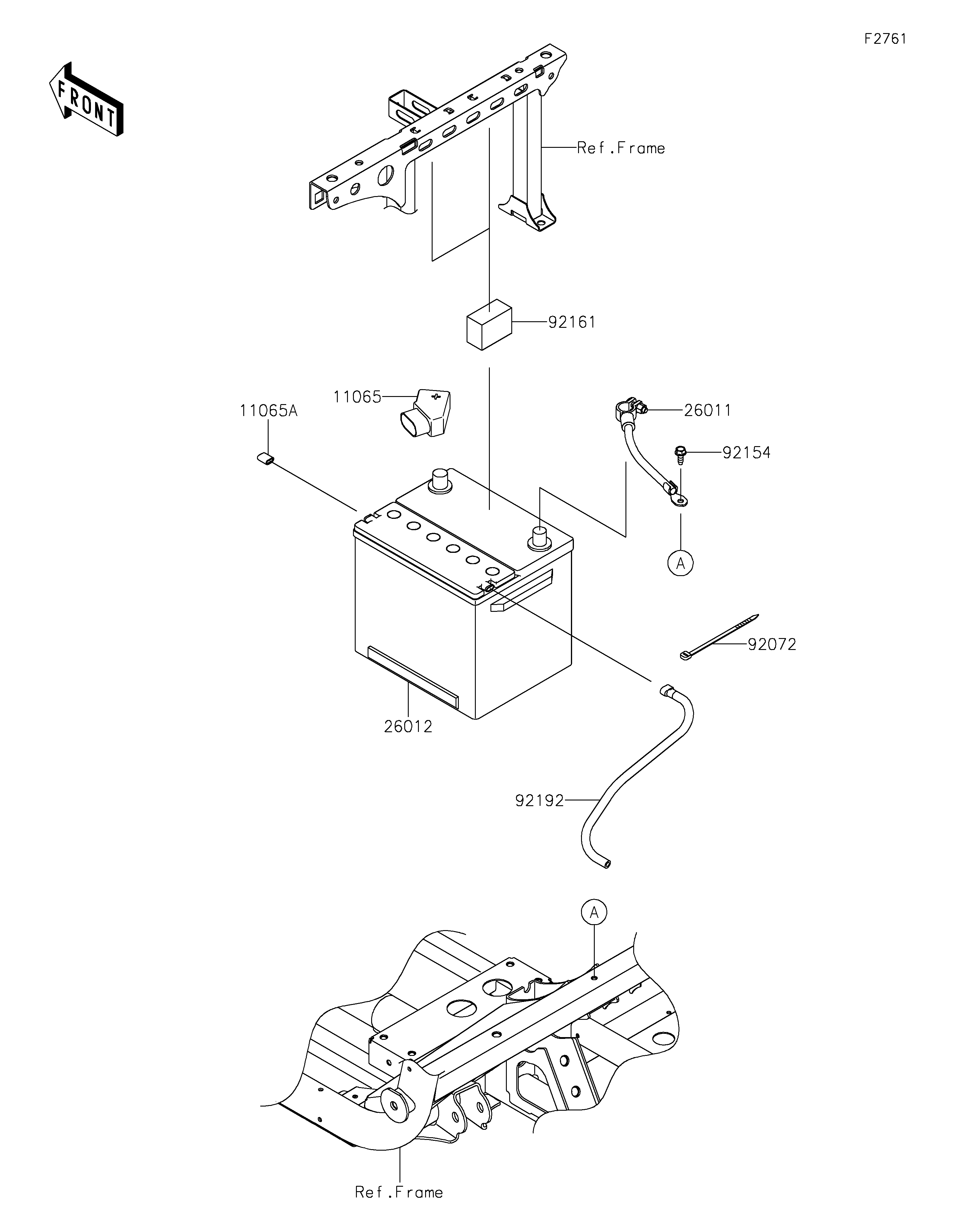 F2761

FRONT

Ref.Frame

92161

11065

11065A

26011

92154

A

92072

26012

92192

A

Ref.Frame