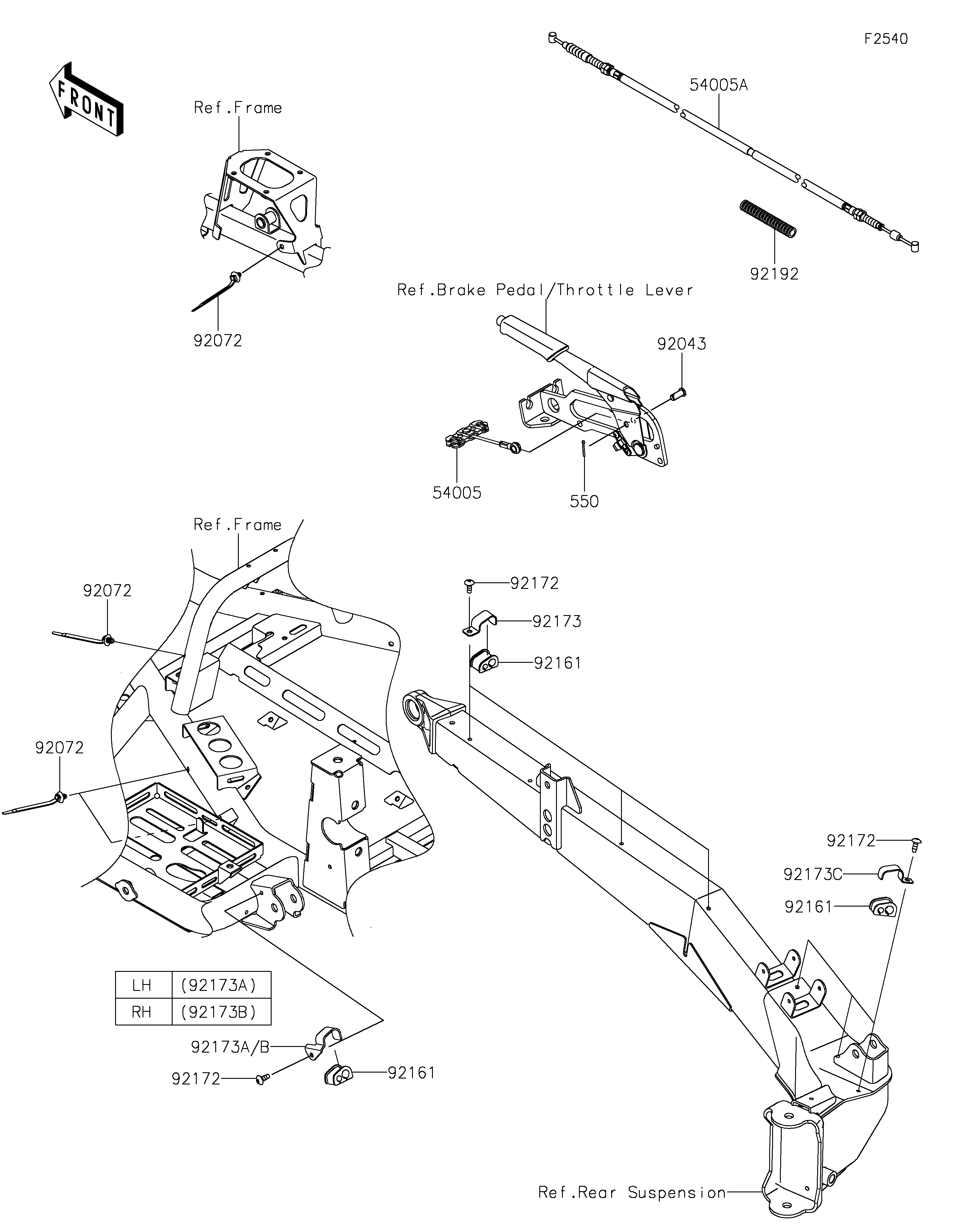 F2540

FRONT

Ref.Frame

54005A

92192

92072

Ref.Brake Pedal/Throttle Lever

92043

54005

550

Ref.Frame

92072

92172

92173

92161

92072

92172

92173C

92161

| LH | (92173A) |
|---|---|
| RH | (92173B) |

92173A/B

92172

92161

Ref.Rear Suspension