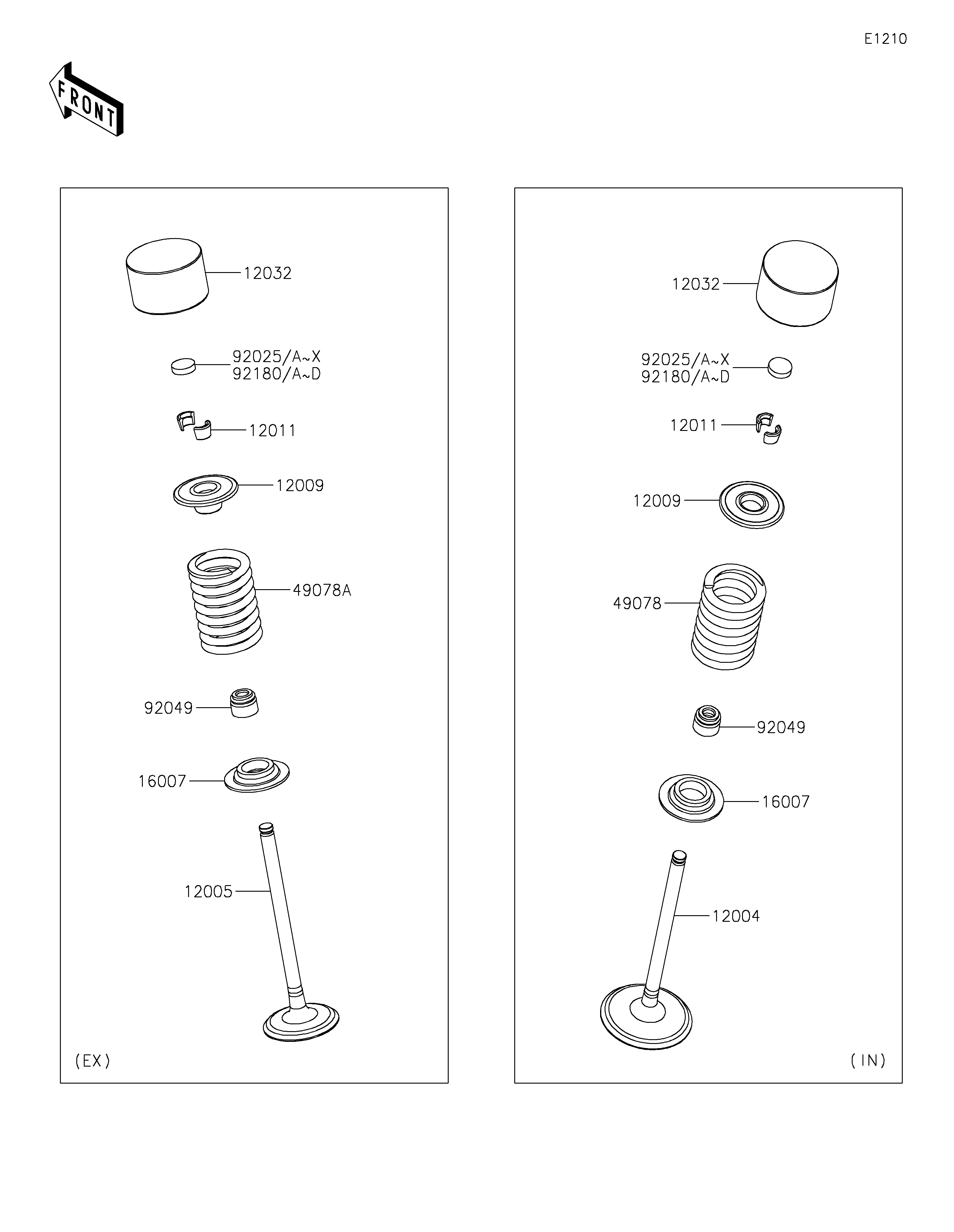 E1210

FRONT

12032

92025/A~X
92180/A~D

12011

12009

49078A

92049

16007

12005

(EX)

12032

92025/A~X
92180/A~D

12011

12009

49078

92049

16007

12004

(IN)