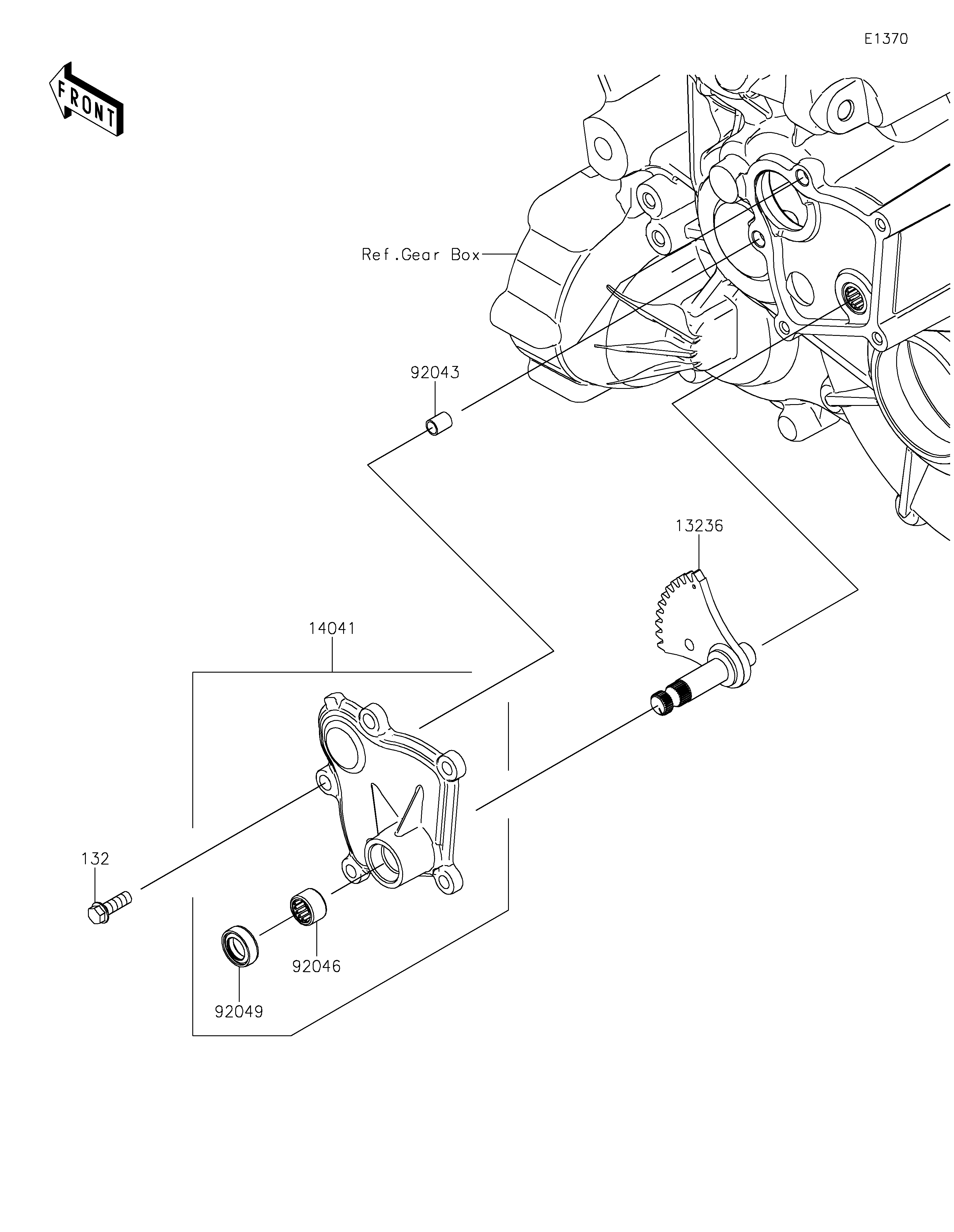 E1370

FRONT

Ref.Gear Box

92043

13236

14041

132

92046

92049