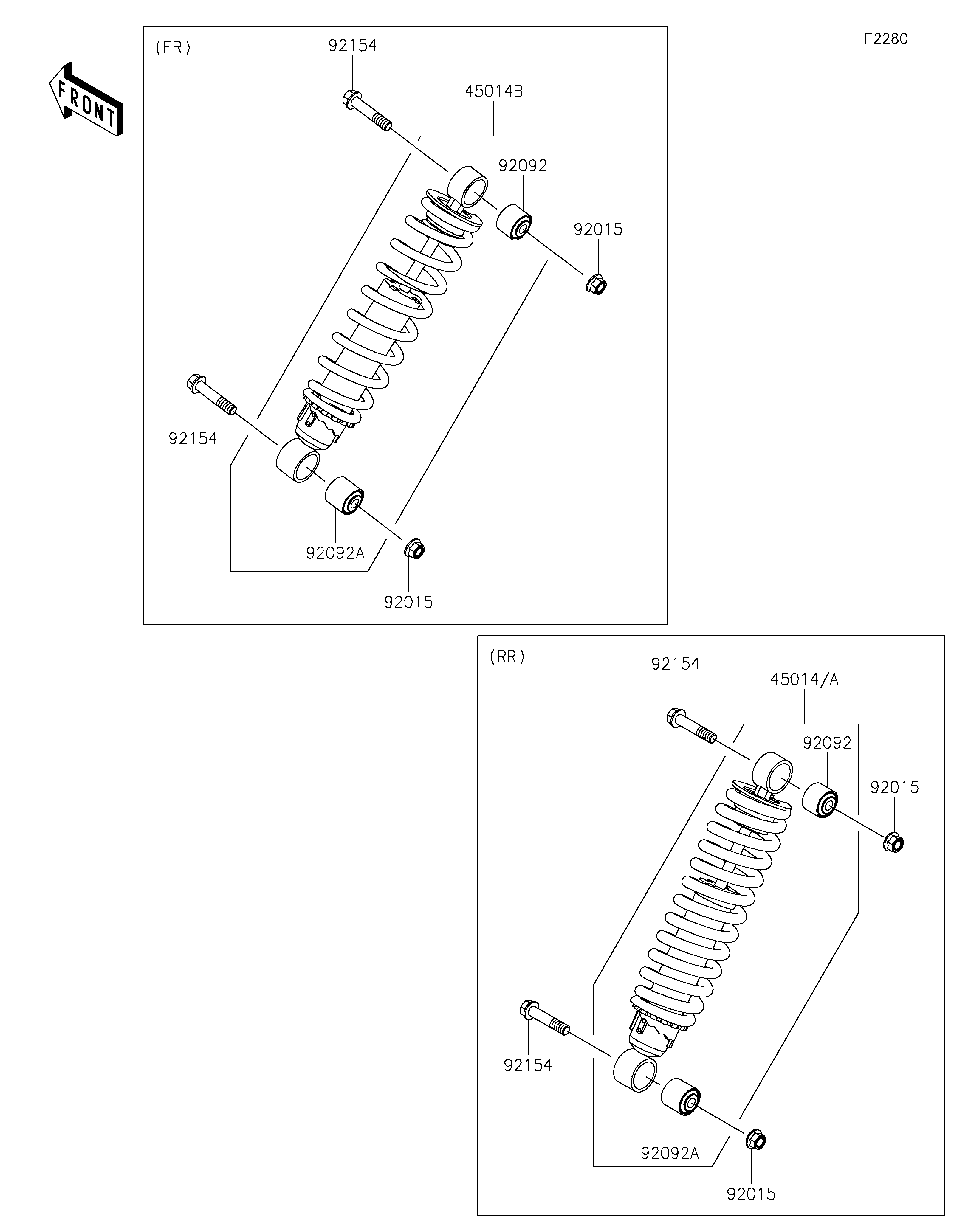 F2280

FRONT

(FR)

92154

45014B

92092

92015

92154

92092A

92015

(RR)

92154

45014/A

92092

92015

92154

92092A

92015