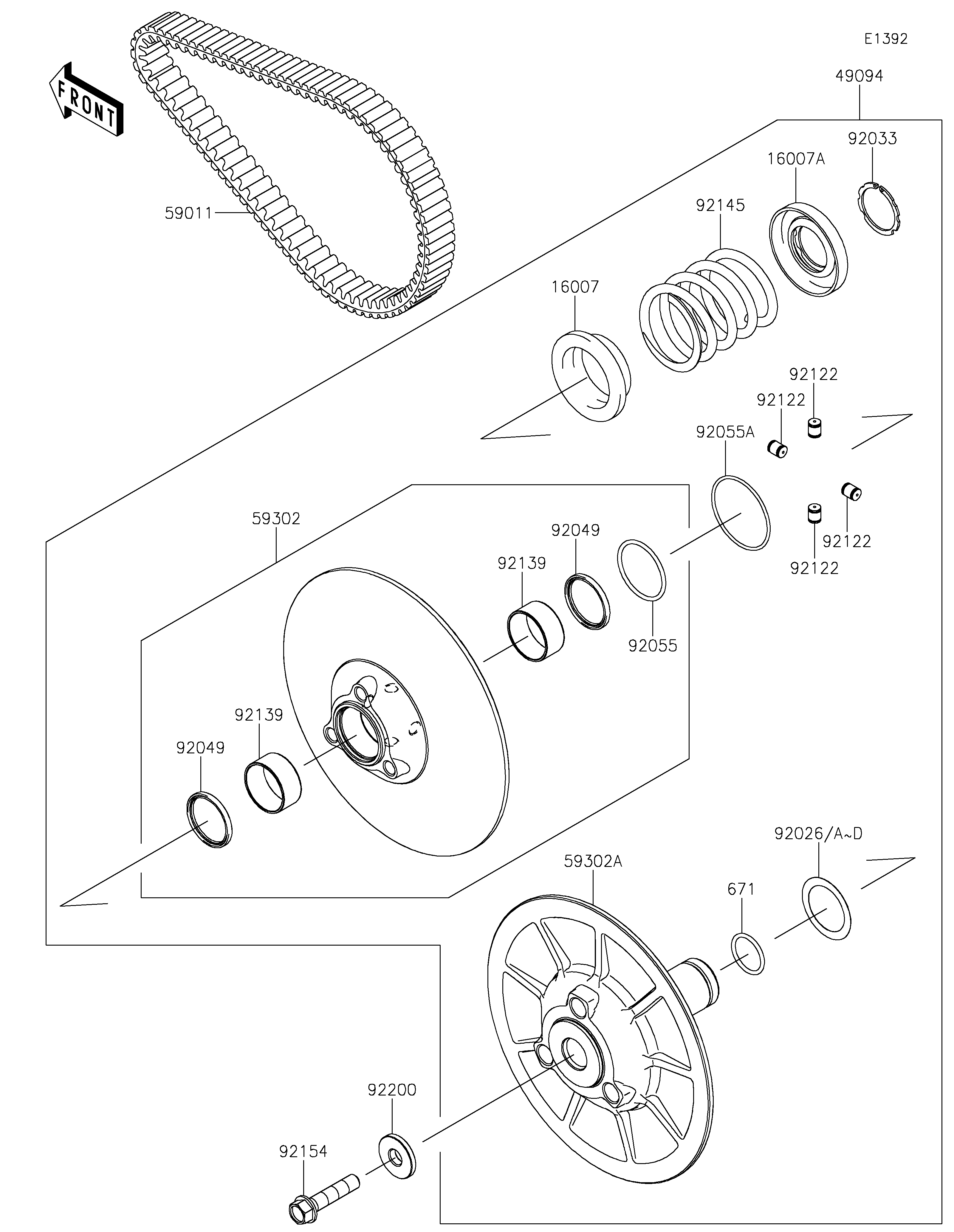 E1392

FRONT

49094

92033

16007A

92145

59011

16007

92122

92122

92055A

92122

92122

59302

92049

92139

92055

92139

92049

92026/A~D

59302A

671

92200

92154