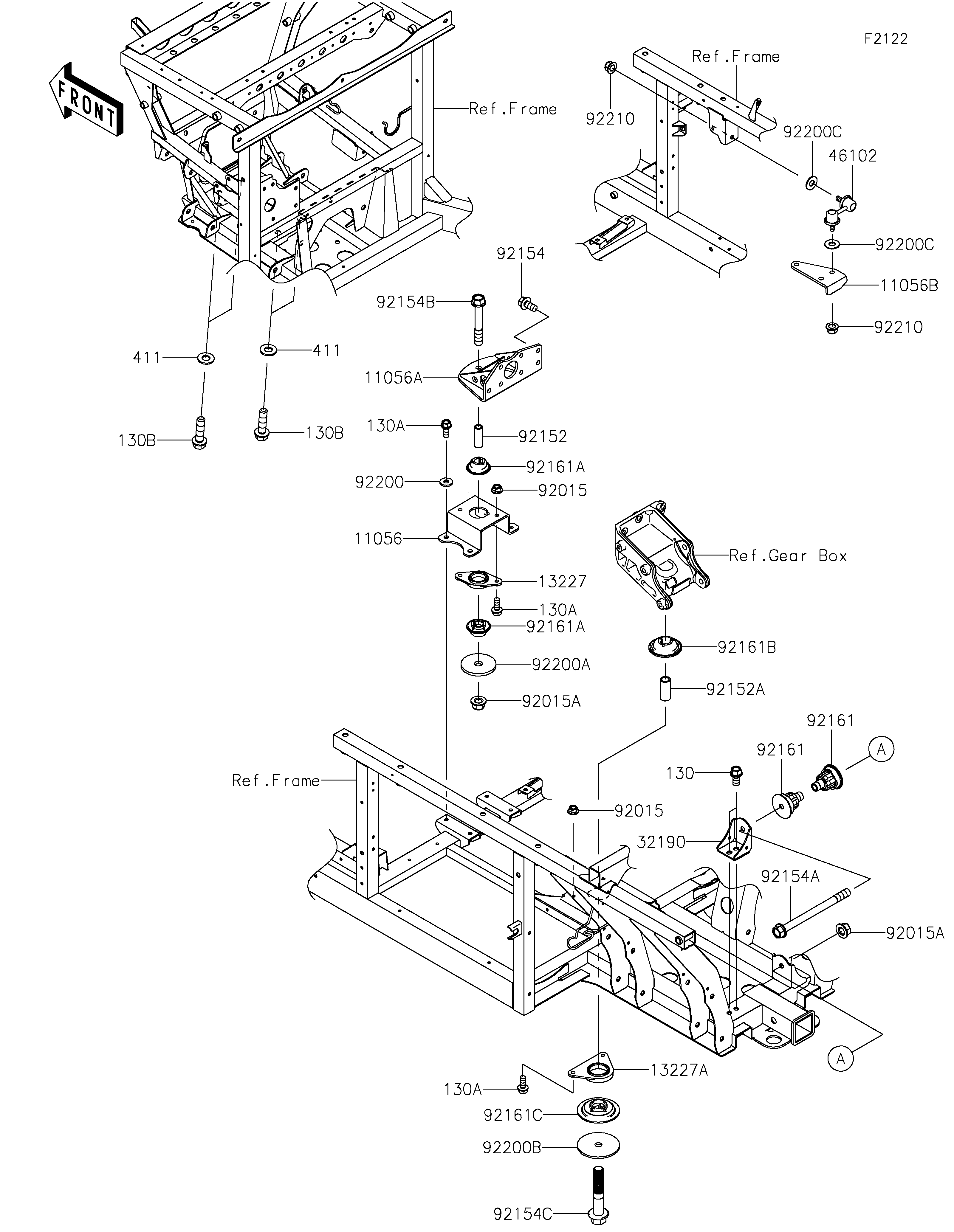 F2122

FRONT

Ref.Frame

Ref.Frame

92210

92200C

46102

92200C

11056B

92210

92154

92154B

11056A

411

411

130B

130B

130A

92152

92161A

92200

92015

11056

13227

130A

92161A

92200A

92015A

Ref.Gear Box

92161B

92152A

92161

92161

A

130

Ref.Frame

92015

32190

92154A

92015A

A

13227A

130A

92161C

92200B

92154C