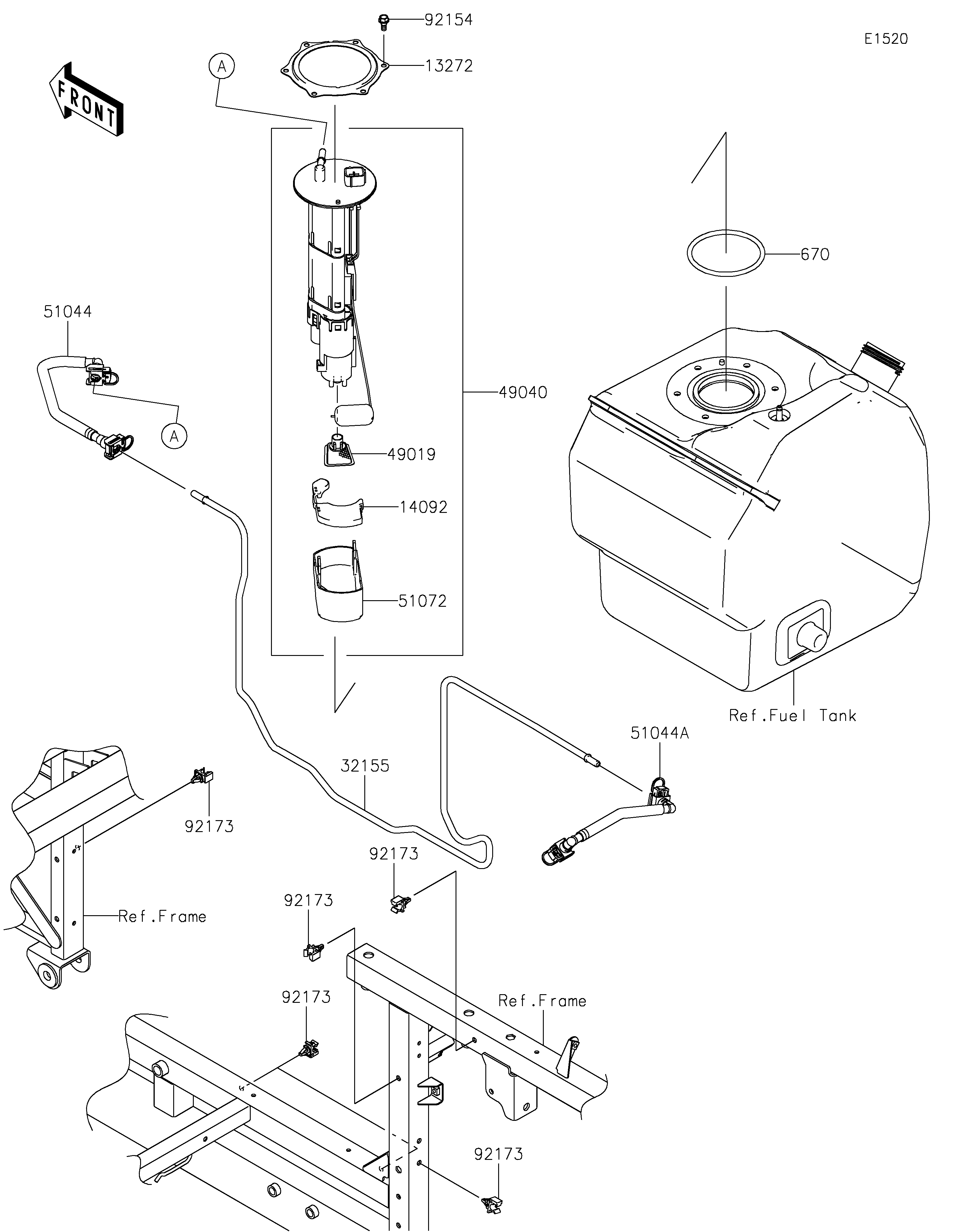 92154

E1520

A

13272

FRONT

670

51044

49040

A

49019

14092

51072

Ref.Fuel Tank

51044A

32155

92173

92173

92173

Ref.Frame

92173

Ref.Frame

92173