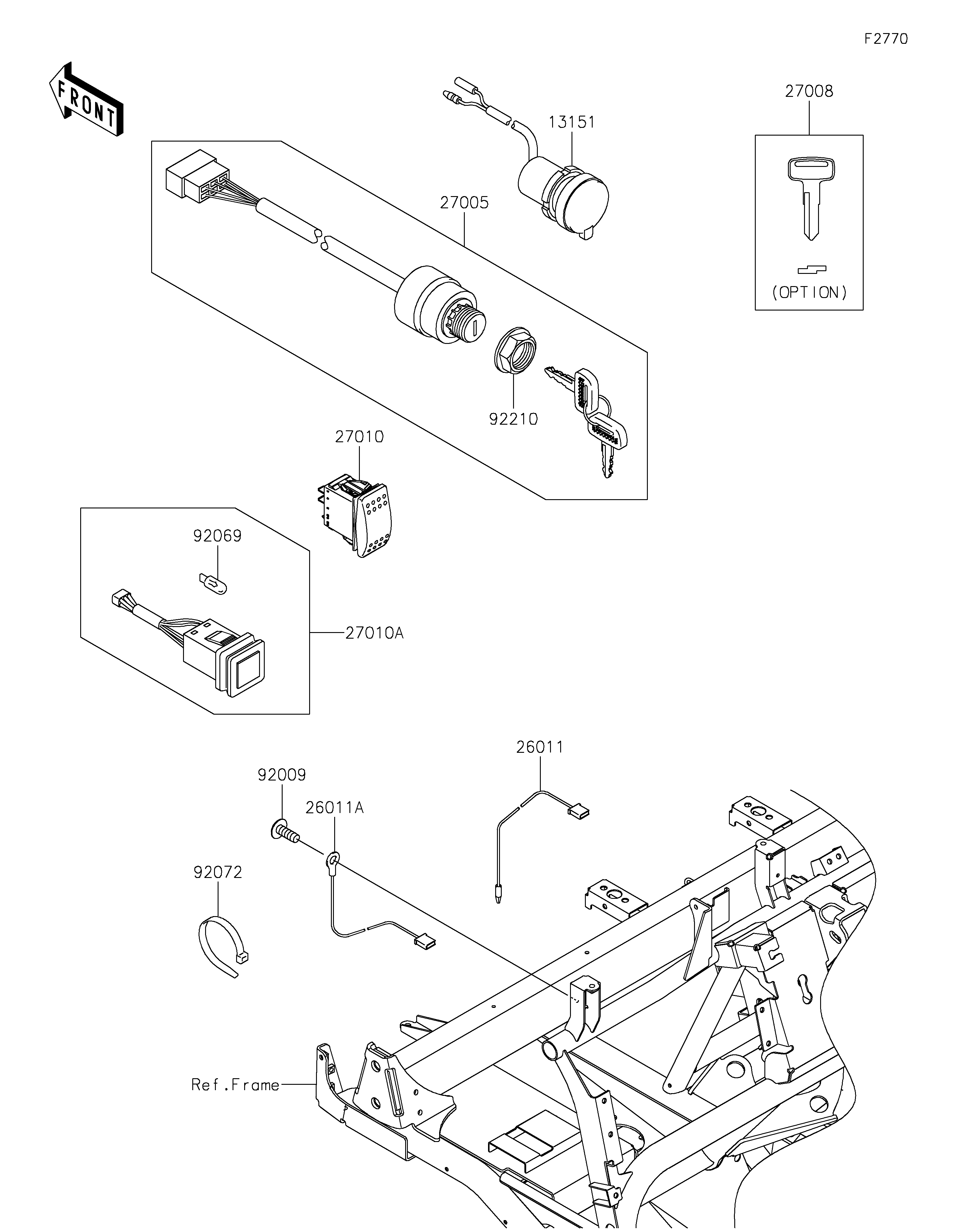 F2770

FRONT

27008

(OPTION)

13151

27005

92210

27010

92069

27010A

26011

92009

26011A

92072

Ref.Frame