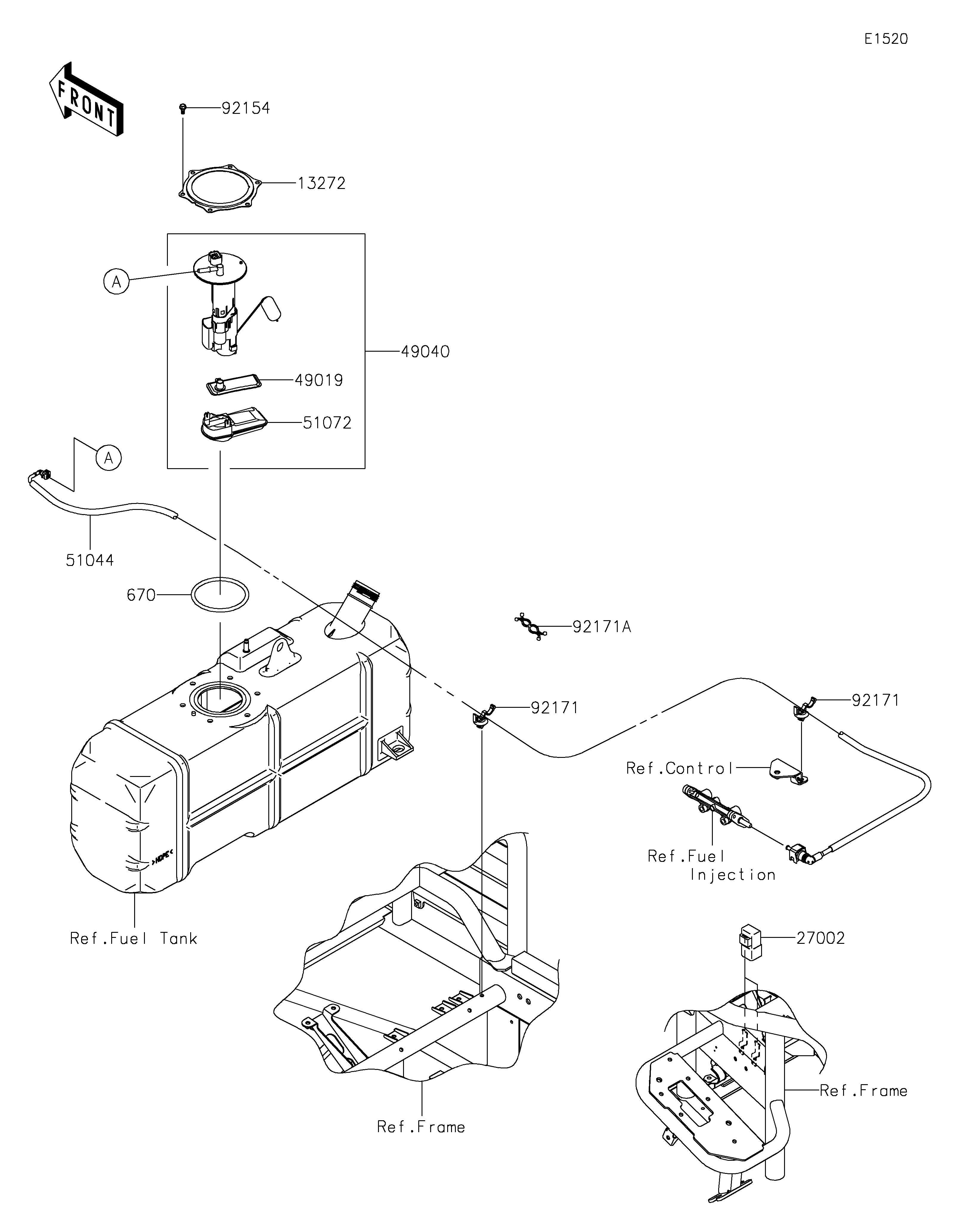 E1520

FRONT

92154

13272

A

49040

49019

51072

A

51044

670

92171A

92171

92171

Ref.Control

Ref.Fuel Injection

>HDPE<

Ref.Fuel Tank

27002

Ref.Frame

Ref.Frame