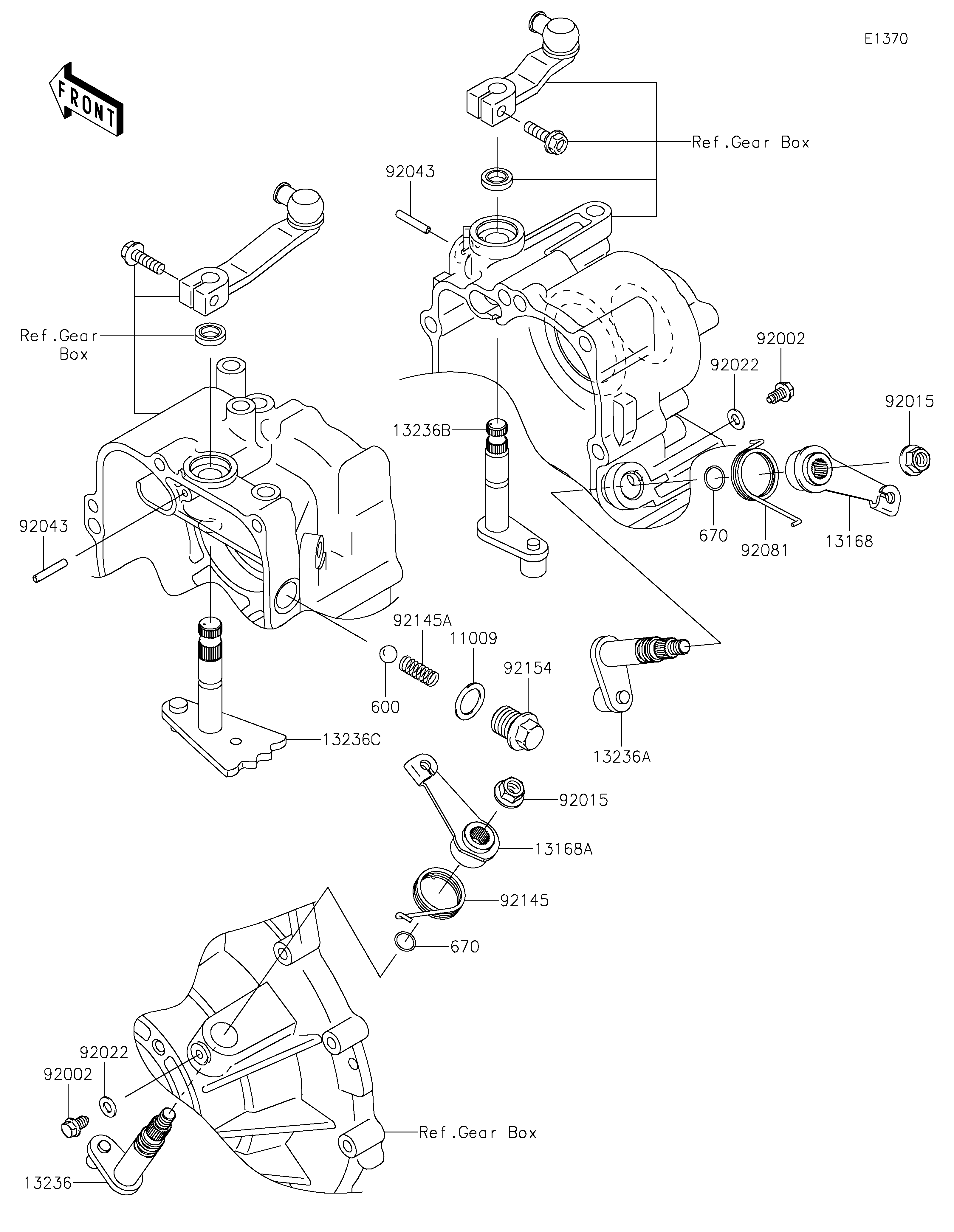 E1370

FRONT

Ref.Gear Box

92043

Ref.Gear Box

92002

92022

92015

13236B

670

92081

13168

92043

92145A

11009

92154

600

13236C

13236A

92015

13168A

92145

670

92022

92002

Ref.Gear Box

13236