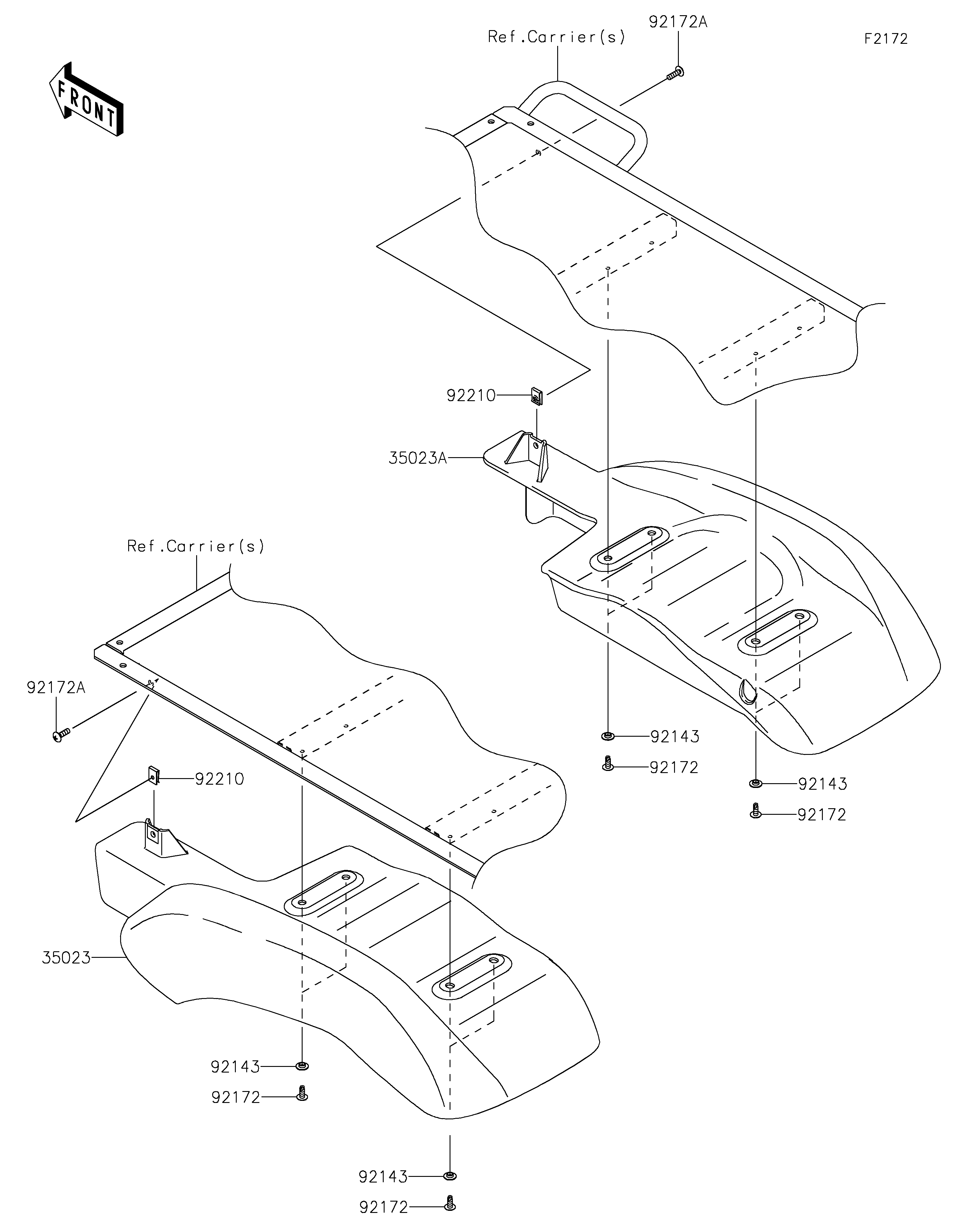 FRONT

Ref.Carrier(s)

92172A

F2172

92210

35023A

Ref.Carrier(s)

92172A

92210

92143

92172

92143

92172

35023

92143

92172

92143

92172