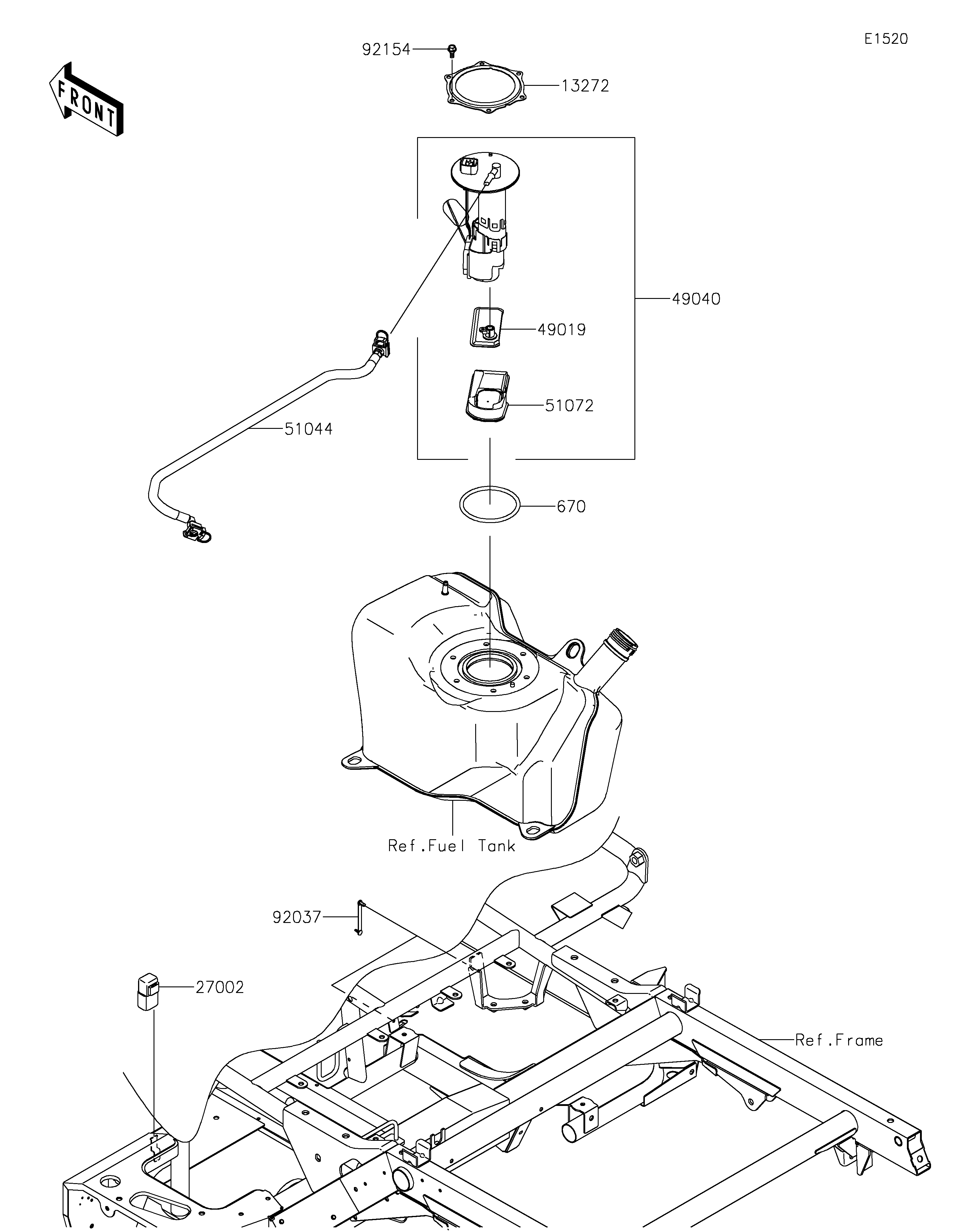 E1520

FRONT

92154

13272

49040

49019

51072

51044

670

Ref.Fuel Tank

92037

27002

Ref.Frame