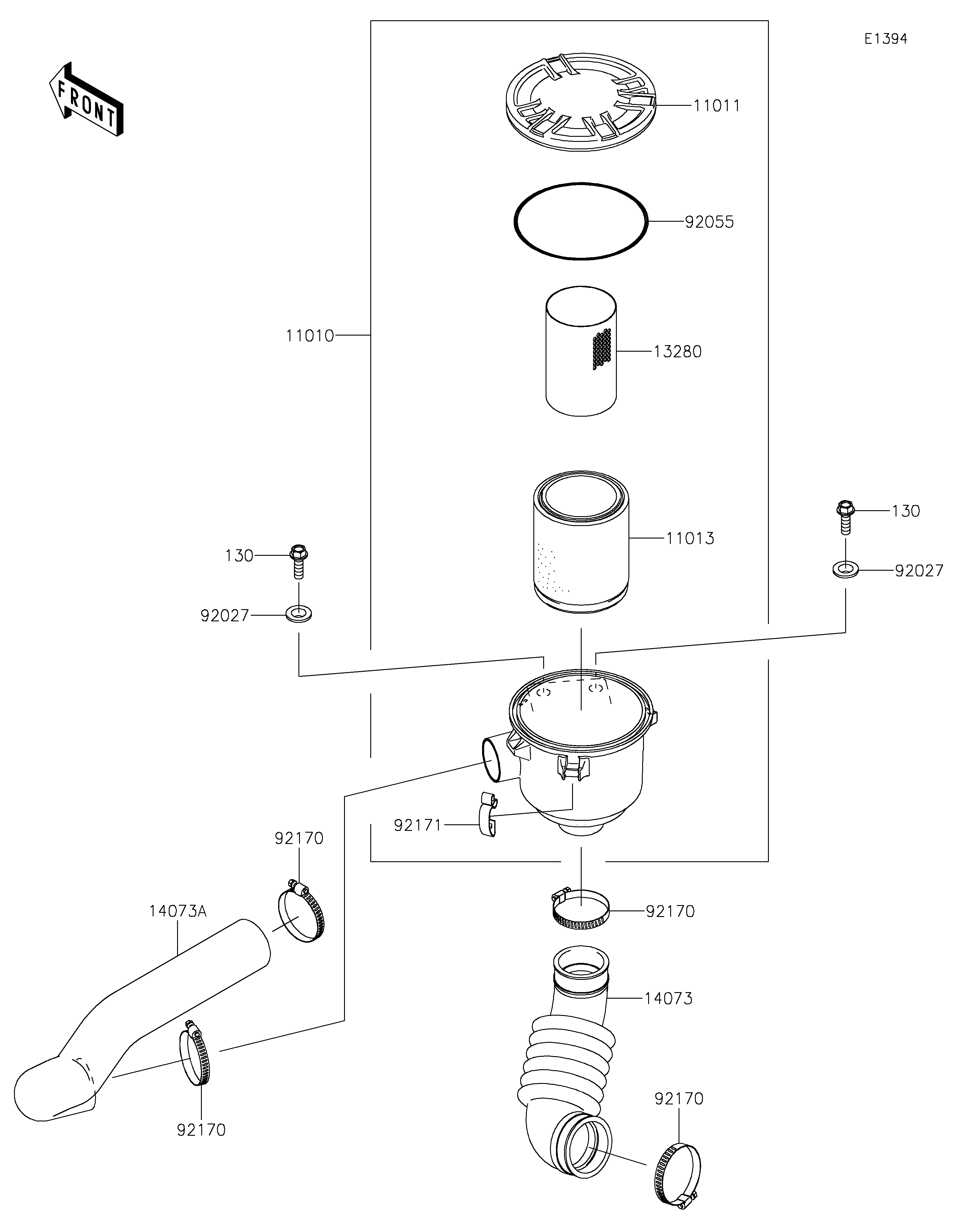 E1394

FRONT

11011

92055

11010

13280

130

11013

130

92027

92027

92171

92170

14073A

92170

14073

92170

92170