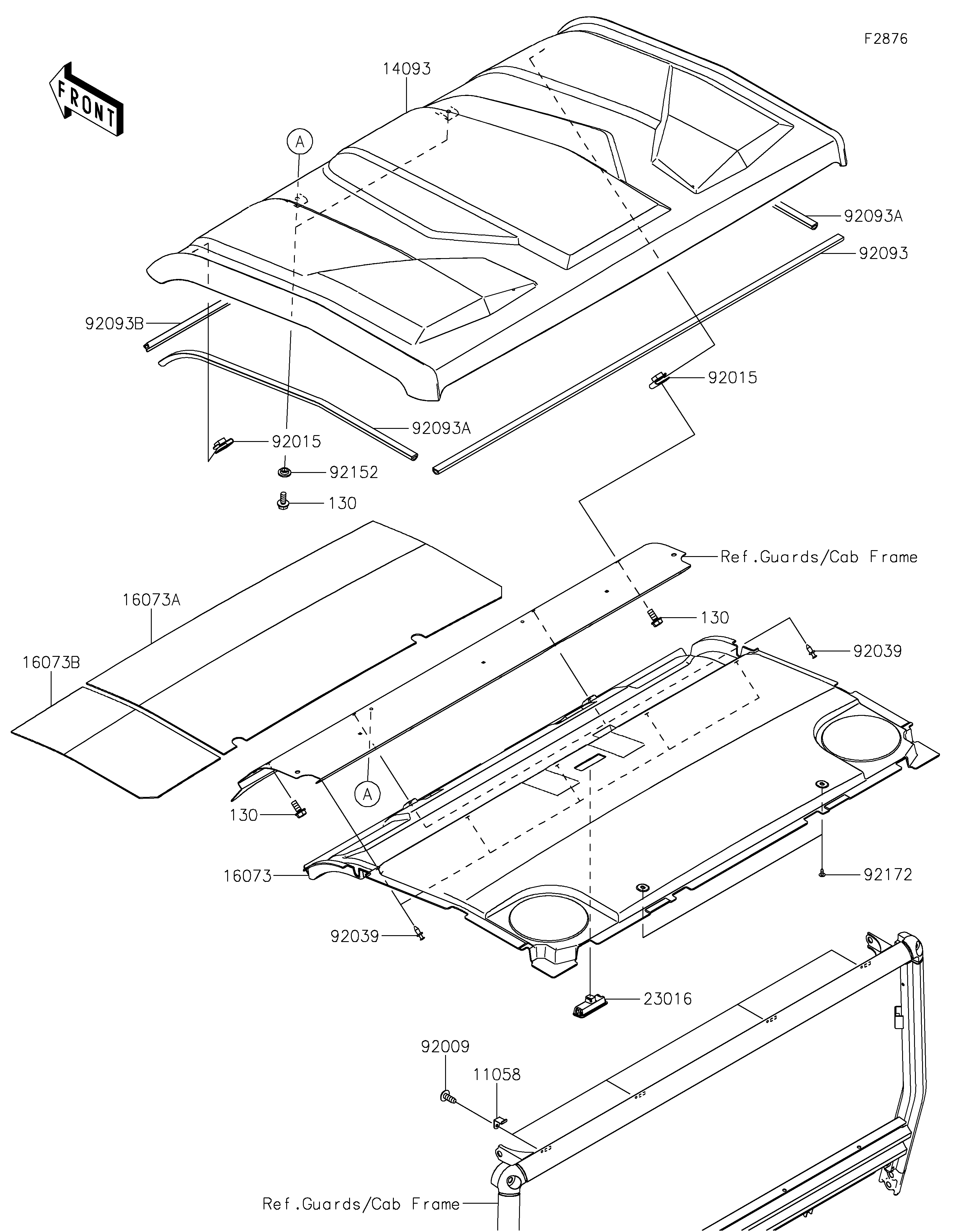 F2876

FRONT

14093

A

92093A

92093

92093B

92015

92093A

92015

92152

130

Ref.Guards/Cab Frame

16073A

130

92039

16073B

A

130

16073

92172

92039

23016

92009

11058

Ref.Guards/Cab Frame