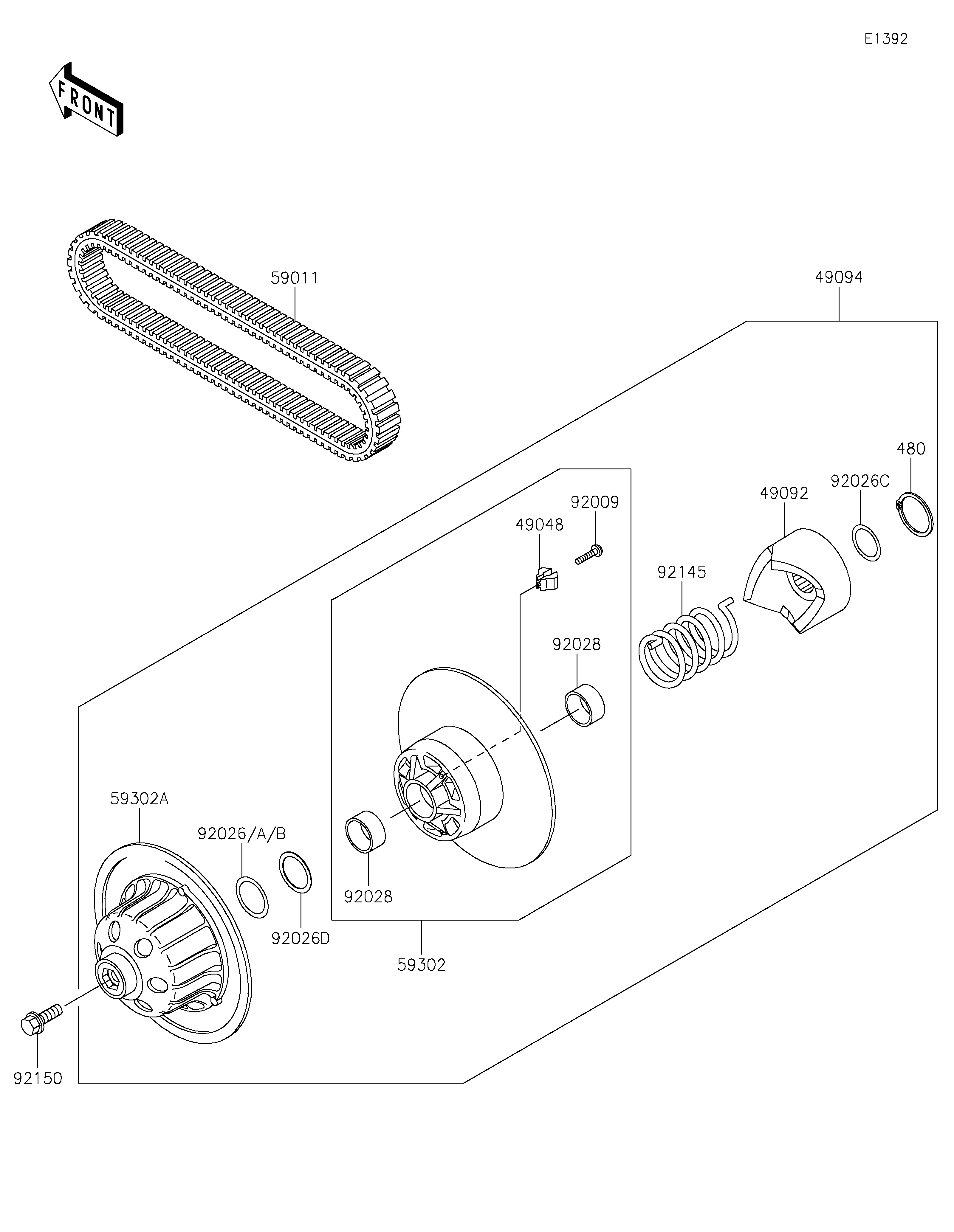 E1392

FRONT

59011

49094

480

92026C

49092

92009

49048

92145

92028

59302A

92026/A/B

92028

92026D

59302

92150