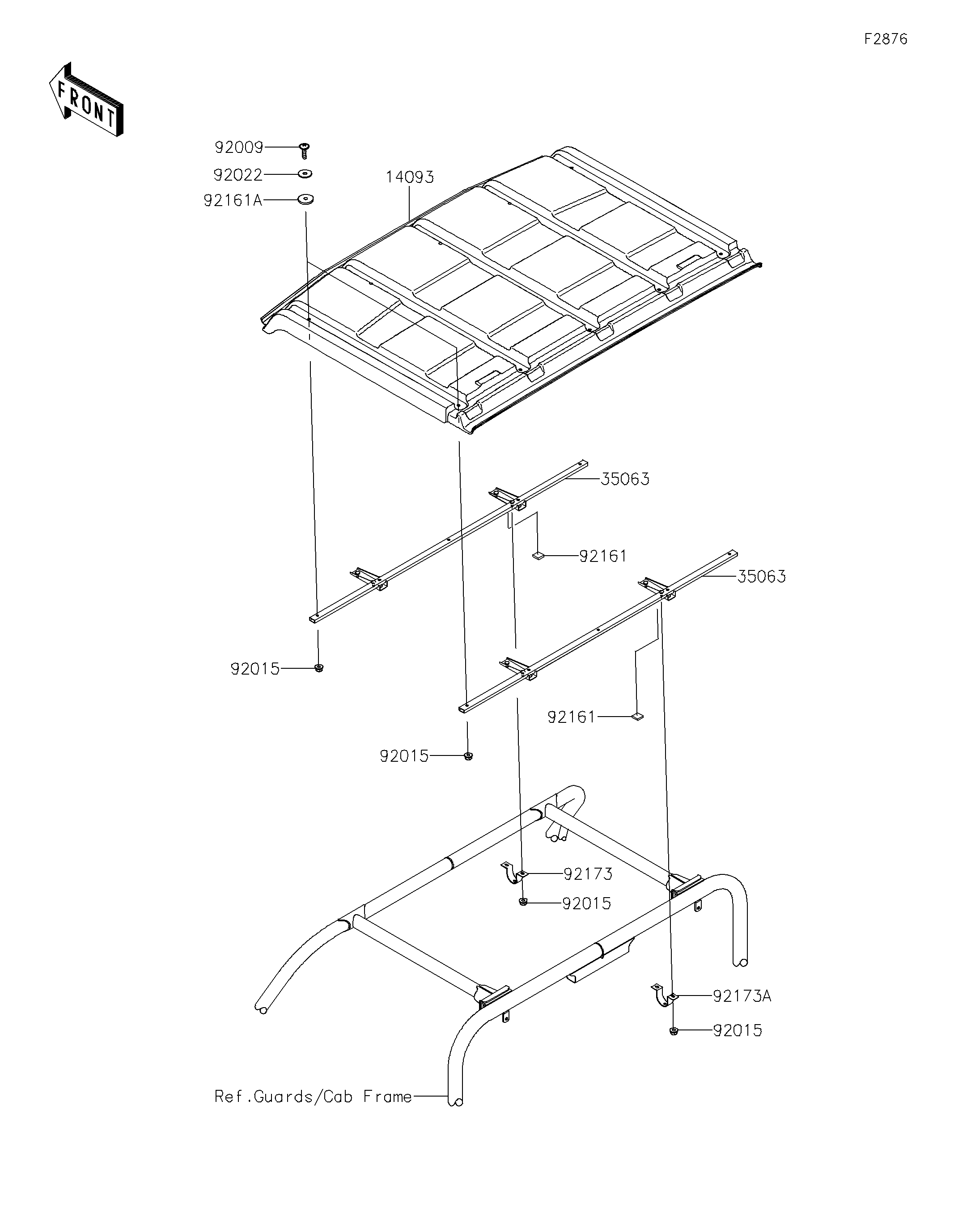 F2876

FRONT

92009
92022
92161A
14093
35063
92161
35063
92015
92161
92015
92173
92015
92173A
92015
Ref.Guards/Cab Frame