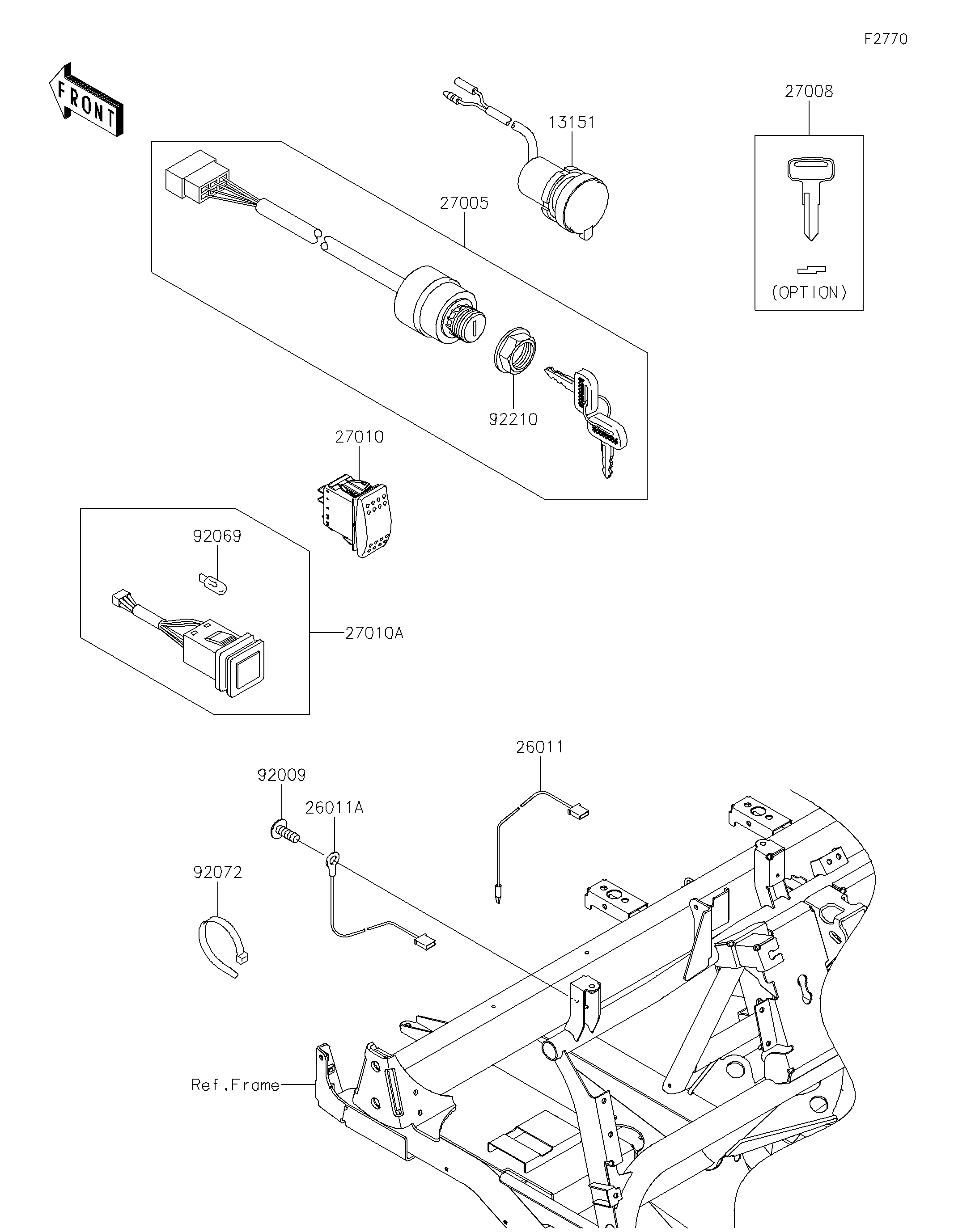 F2770

FRONT

27008

(OPTION)

13151

27005

92210

27010

92069

27010A

26011

92009

26011A

92072

Ref.Frame