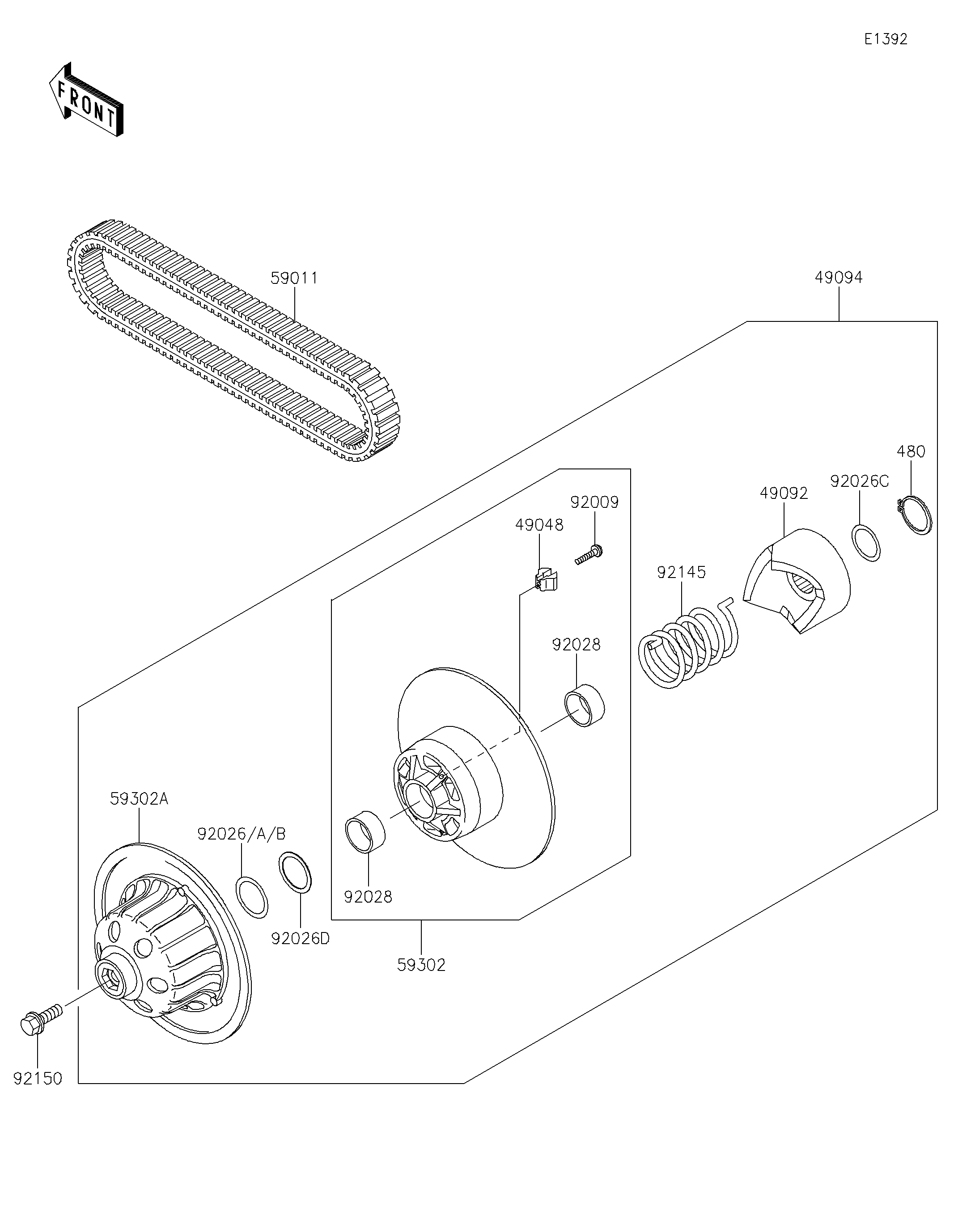 E1392

FRONT

59011

49094

480

92026C

49092

92009

49048

92145

92028

59302A

92026/A/B

92028

92026D

59302

92150