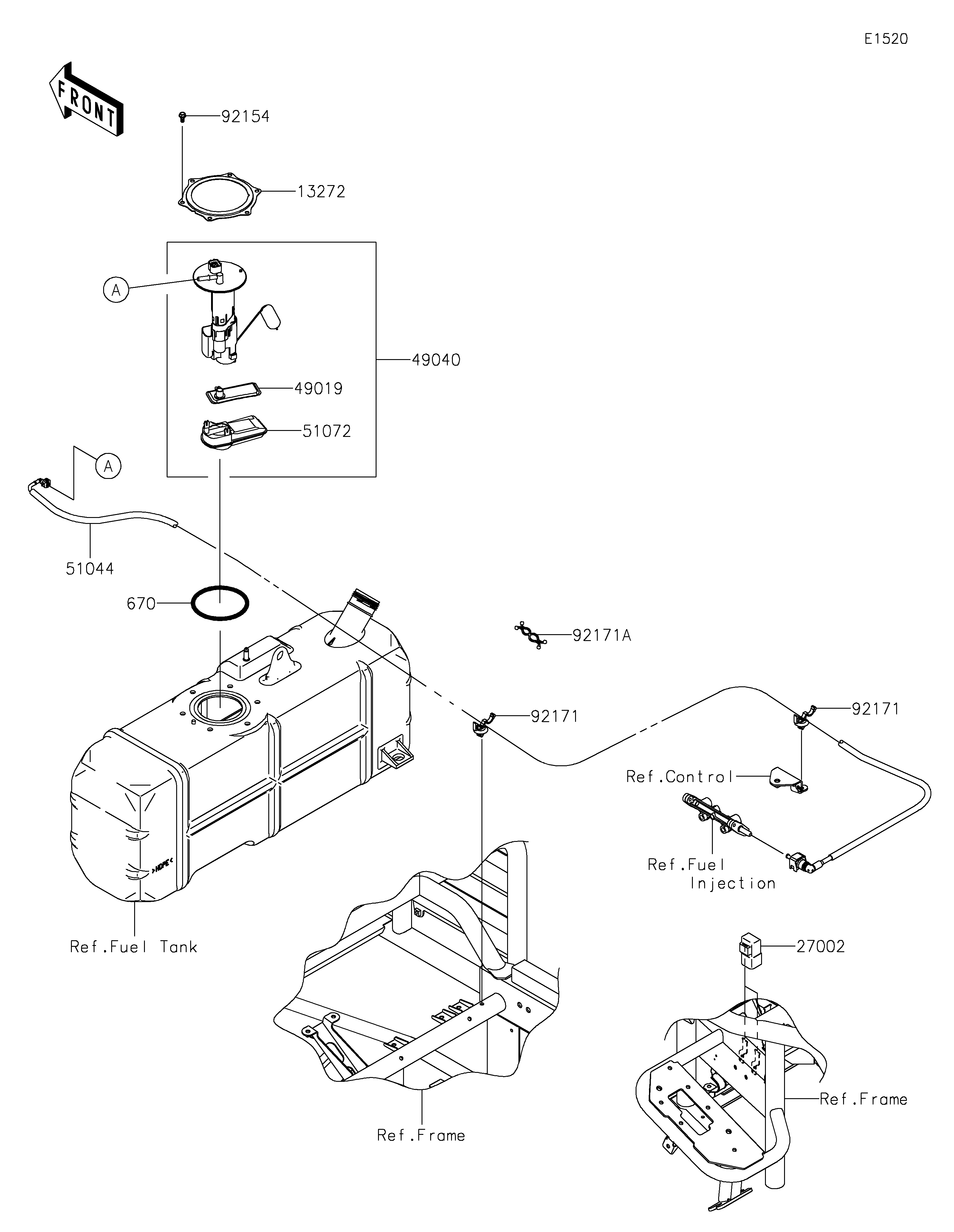 E1520

FRONT

92154

13272

A

49040

49019

51072

A

51044

670

92171A

92171

92171

Ref.Control

Ref.Fuel Injection

>HDPE<

Ref.Fuel Tank

27002

Ref.Frame

Ref.Frame