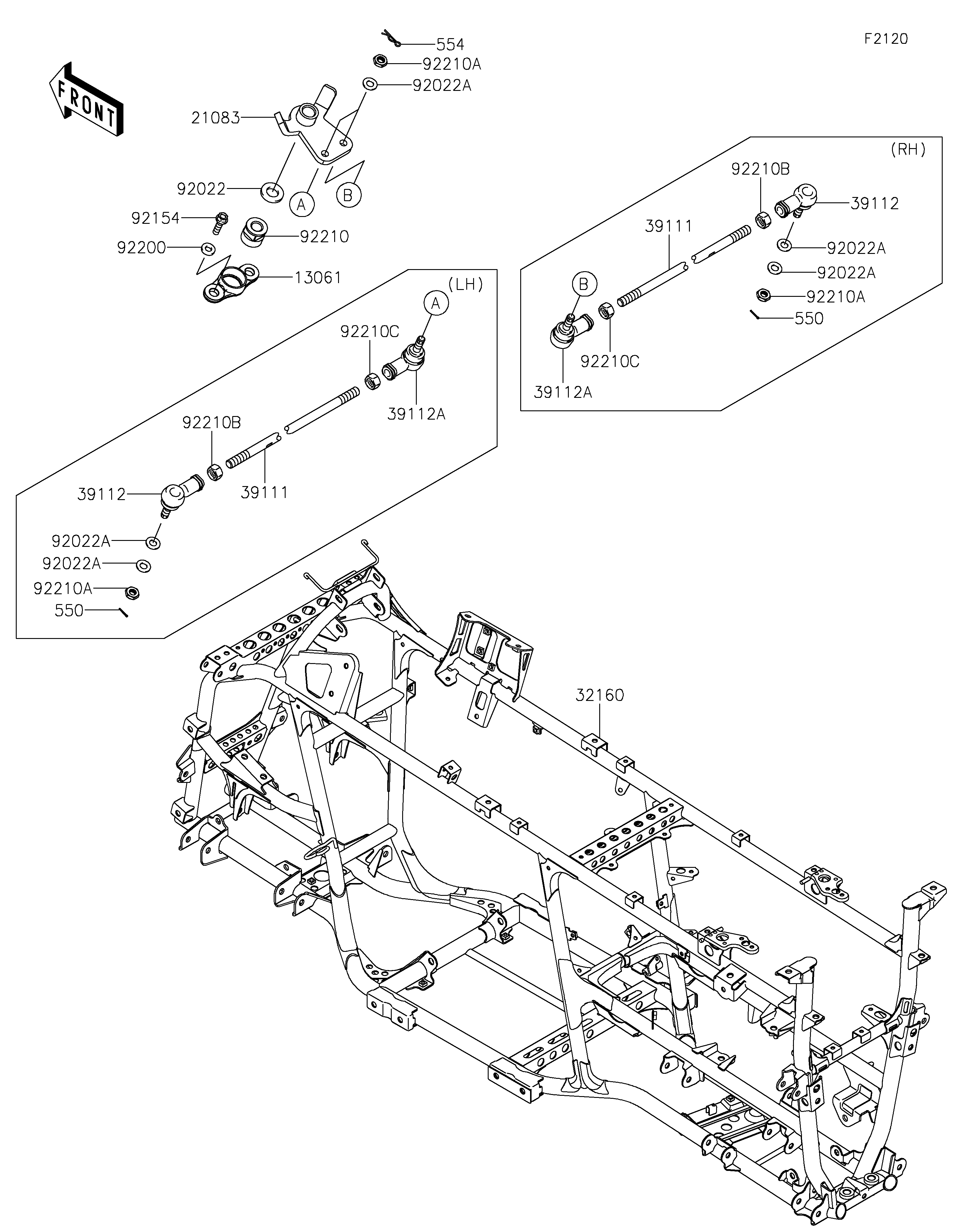 F2120

FRONT

554
92210A
92022A
21083
92022
A
B
92154
92210
92200
13061

(LH)
A
92210C
39112A
92210B
39111
39112
92022A
92022A
92210A
550

(RH)
92210B
39112
39111
92022A
92022A
92210A
550
B
92210C
39112A

32160