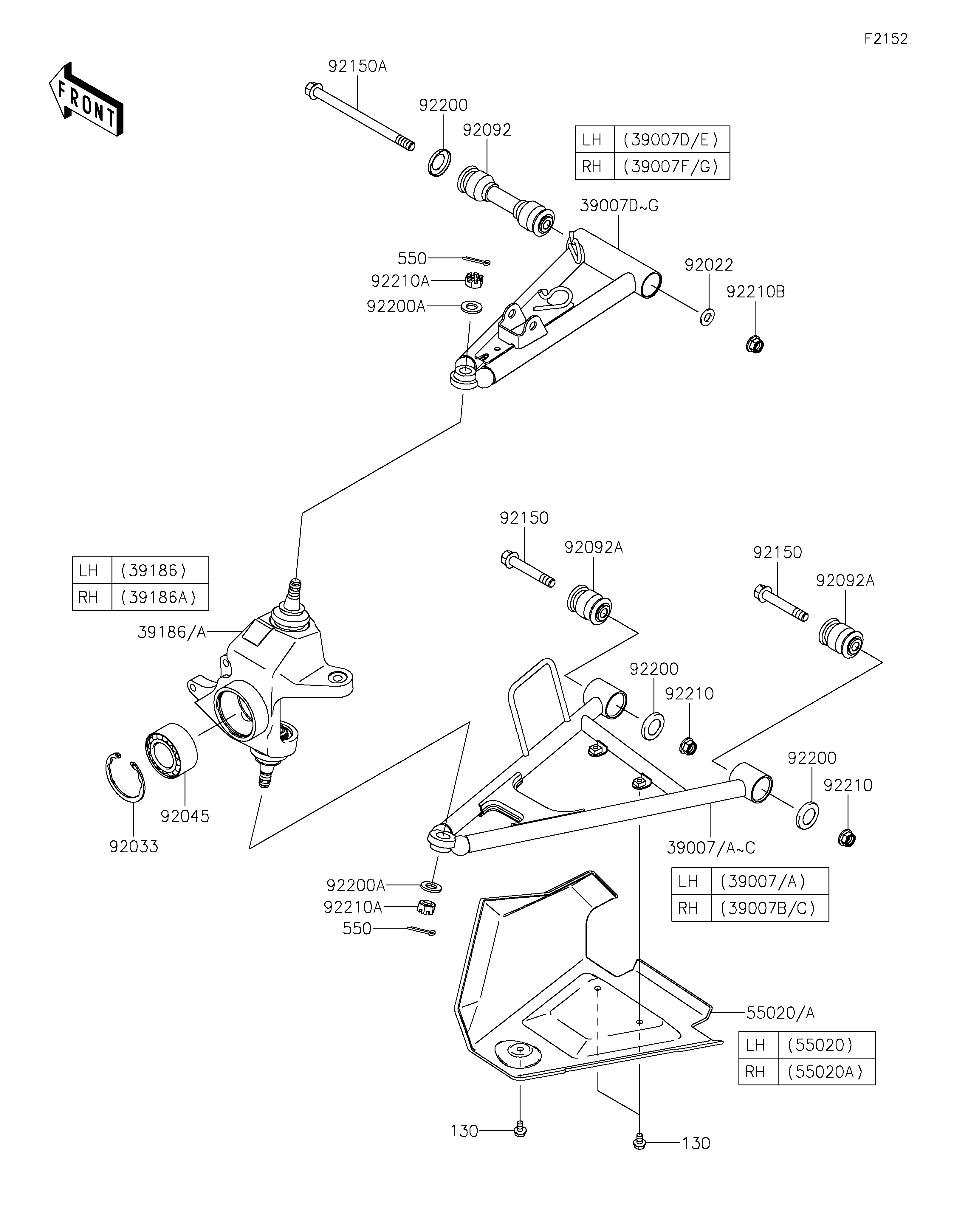 F2152

FRONT

92150A

92200

92092

| LH | (39007D/E) |
|---|---|
| RH | (39007F/G) |

39007D~G

550

92210A

92200A

92022

92210B

| LH | (39186) |
|---|---|
| RH | (39186A) |

39186/A

92150

92092A

92150

92092A

92200

92210

92200

92210

92045

92033

39007/A~C

| LH | (39007/A) |
|---|---|
| RH | (39007B/C) |

92200A

92210A

550

55020/A

| LH | (55020) |
|---|---|
| RH | (55020A) |

130

130