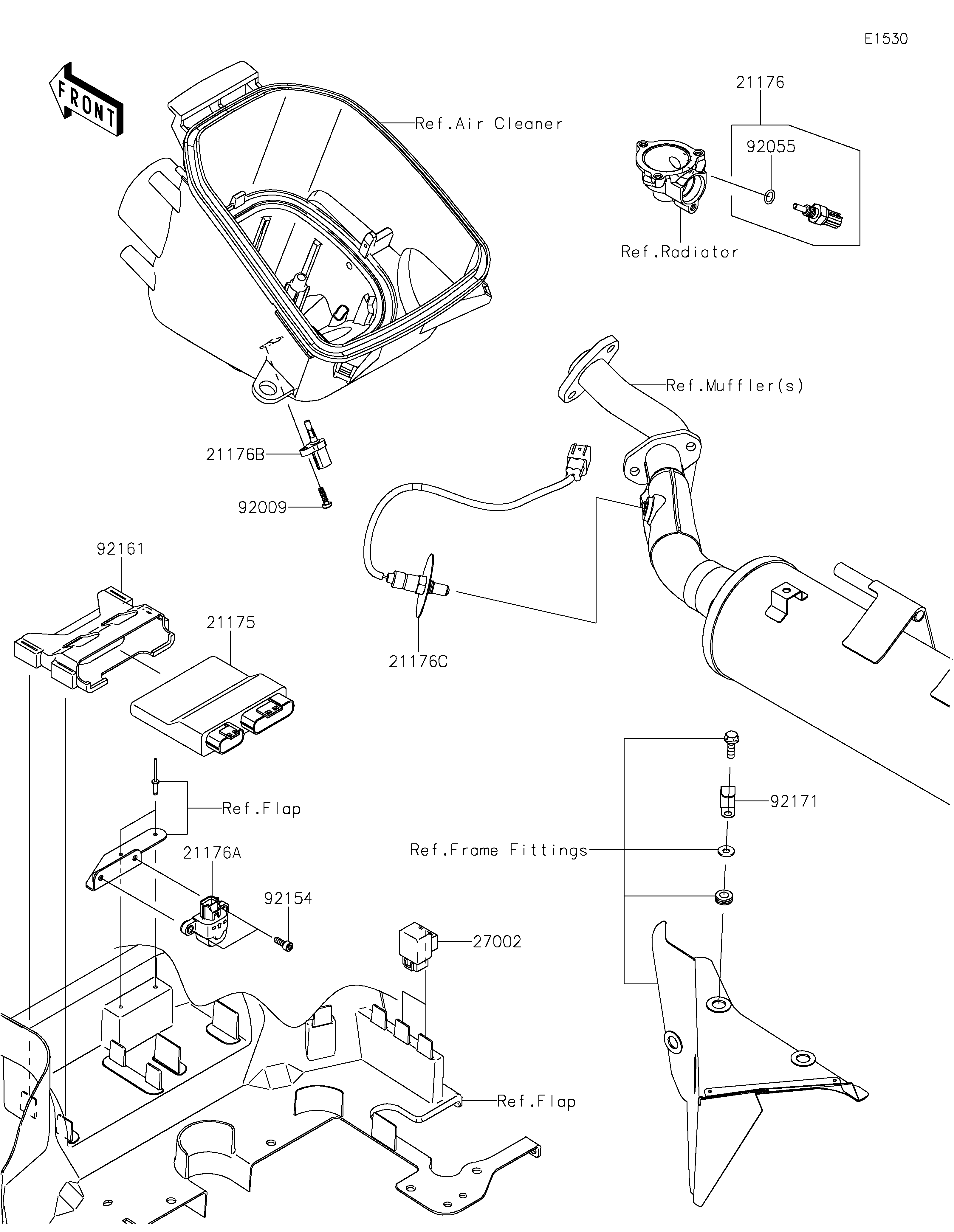 E1530

FRONT

Ref.Air Cleaner

21176

92055

Ref.Radiator

Ref.Muffler(s)

21176B

92009

92161

21175

21176C

Ref.Flap

21176A

92154

27002

92171

Ref.Frame Fittings

Ref.Flap