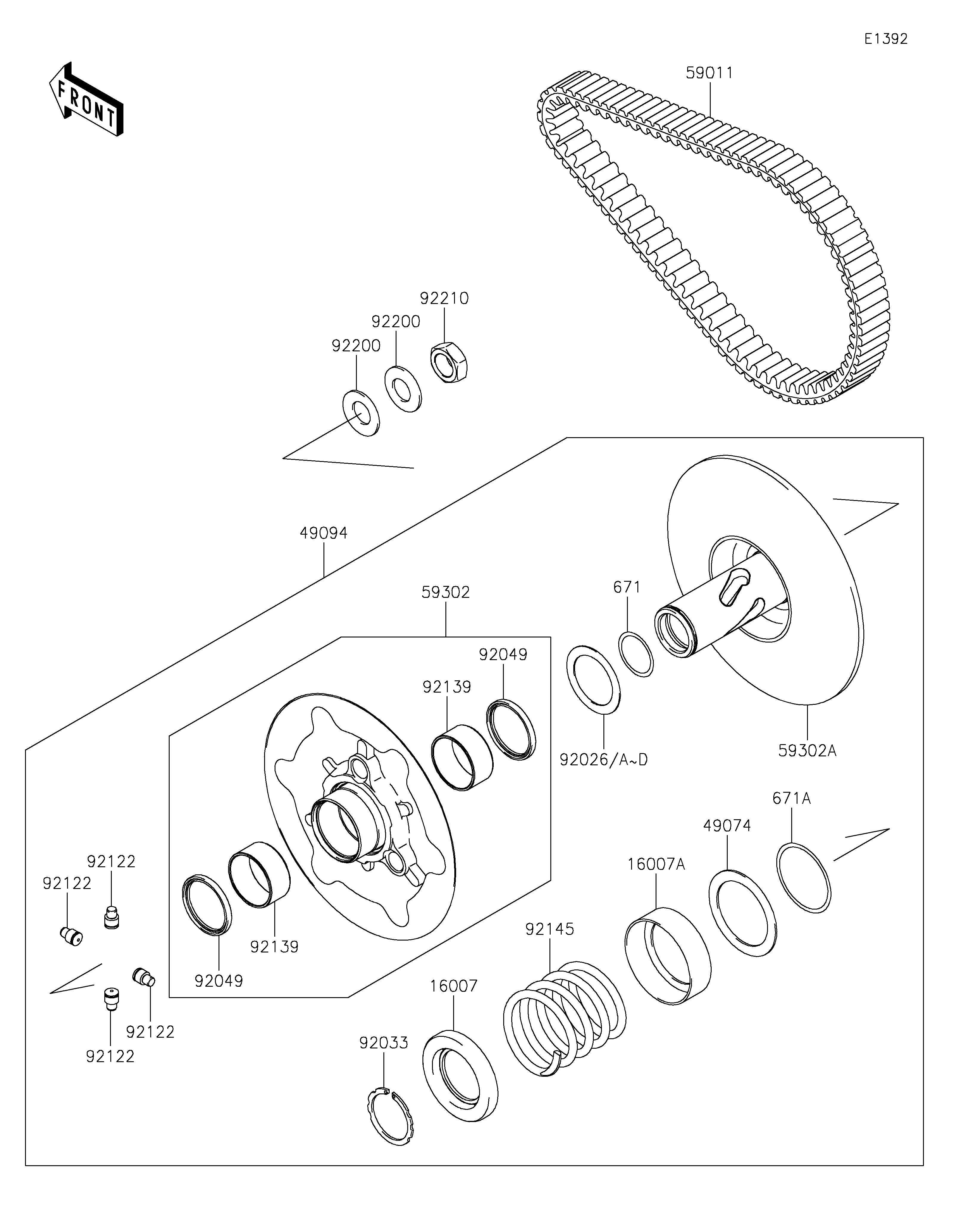 E1392

FRONT

59011

92210

92200

92200

49094

59302

671

92049

92139

92026/A~D

59302A

671A

49074

16007A

92122

92122

92139

92049

92145

16007

92122

92122

92033