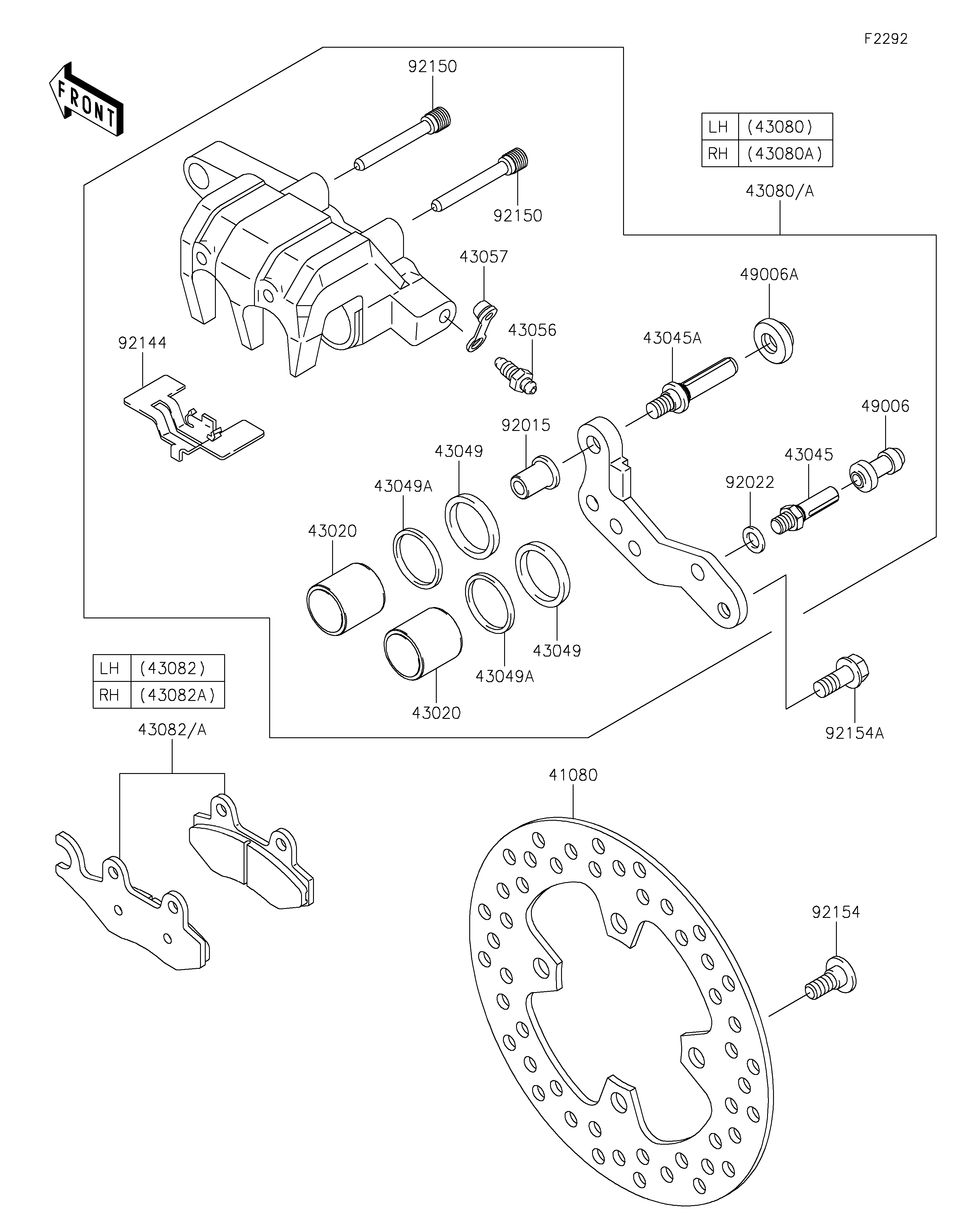 F2292

FRONT

92150

| LH | (43080) |
|---|---|
| RH | (43080A) |

43080/A

92150

43057

49006A

43056

43045A

92144

92015

49006

43049

43045

43049A

92022

43020

43049

43049A

43020

| LH | (43082) |
|---|---|
| RH | (43082A) |

43082/A

92154A

41080

92154