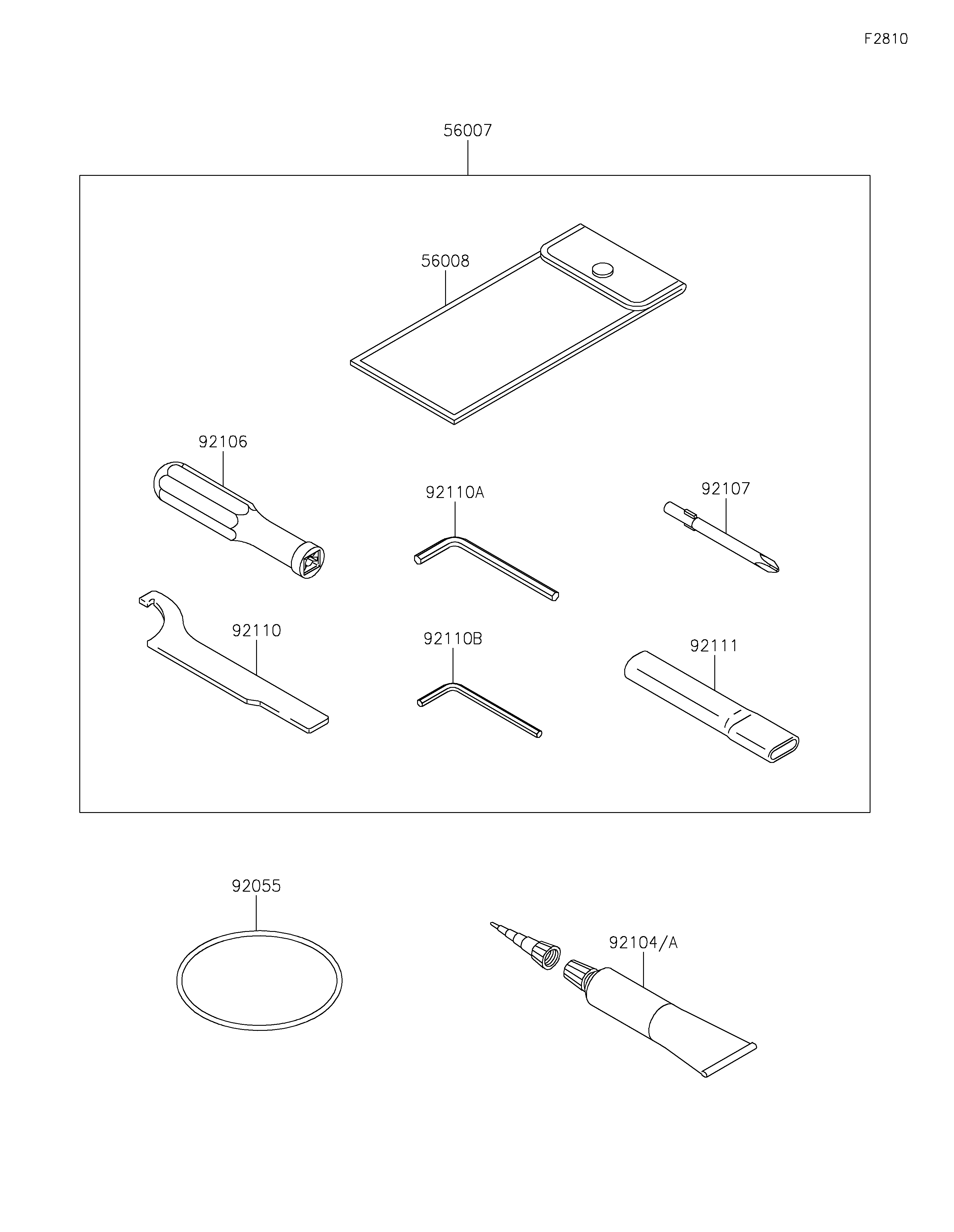 F2810

56007

56008

92106

92110A

92107

92110

92110B

92111

92055

92104/A