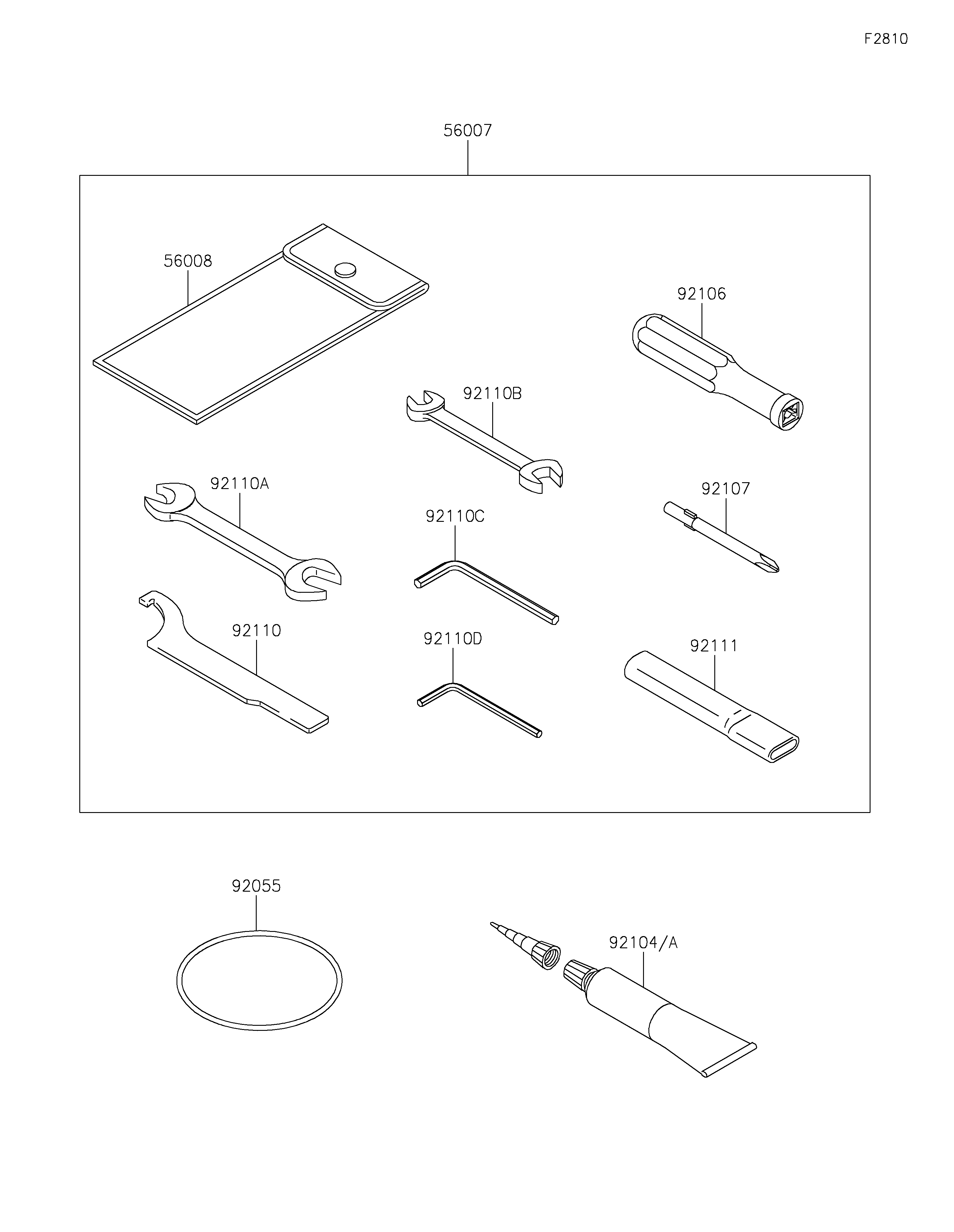 F2810

56007

56008

92106

92110B

92110A

92107

92110C

92110

92110D

92111

92055

92104/A