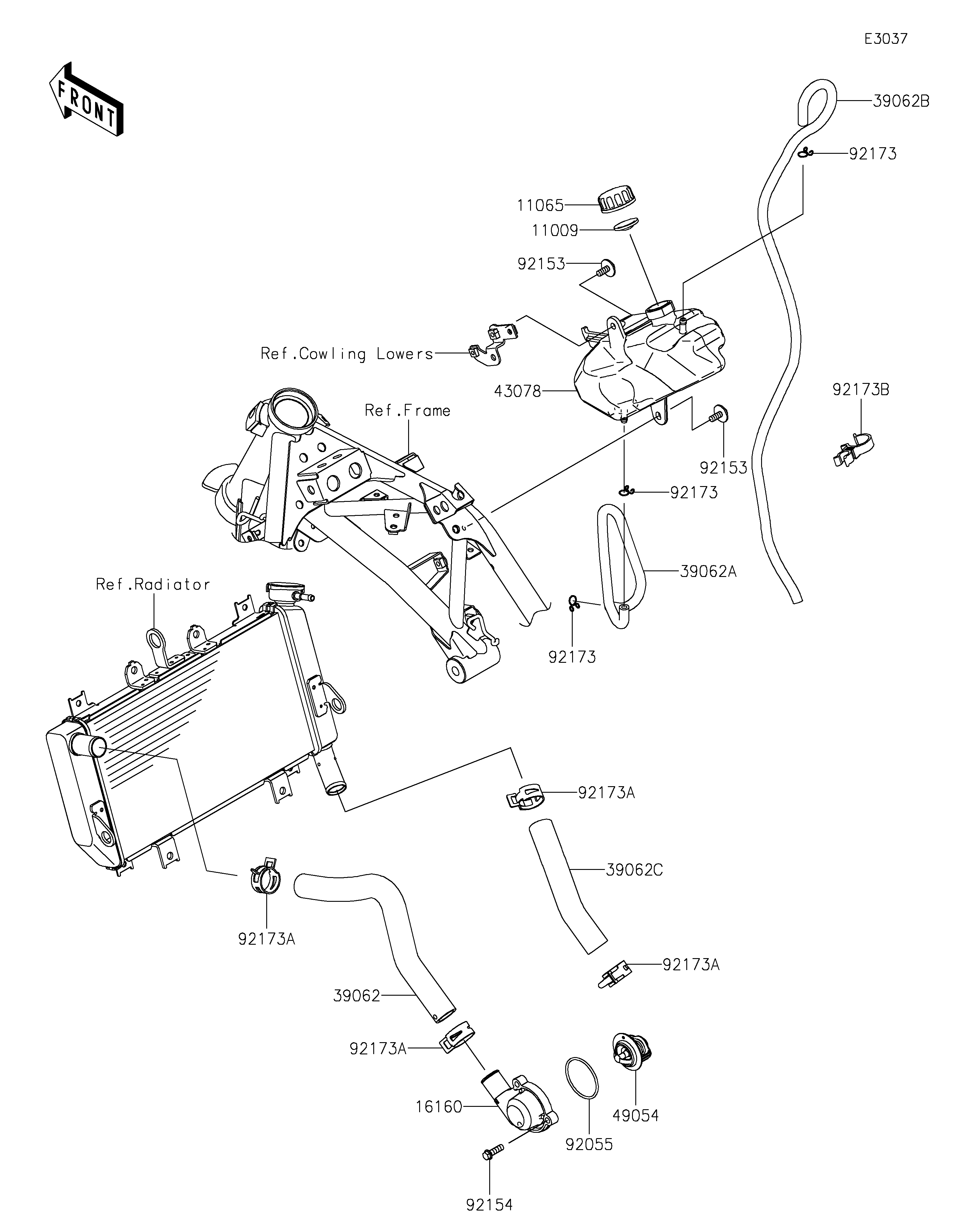 E3037

FRONT

39062B
92173
11065
11009
92153
Ref.Cowling Lowers
43078
Ref.Frame
92173B
92153
92173
39062A
92173
Ref.Radiator
92173A
39062C
92173A
92173A
39062
92173A
16160
92055
49054
92154