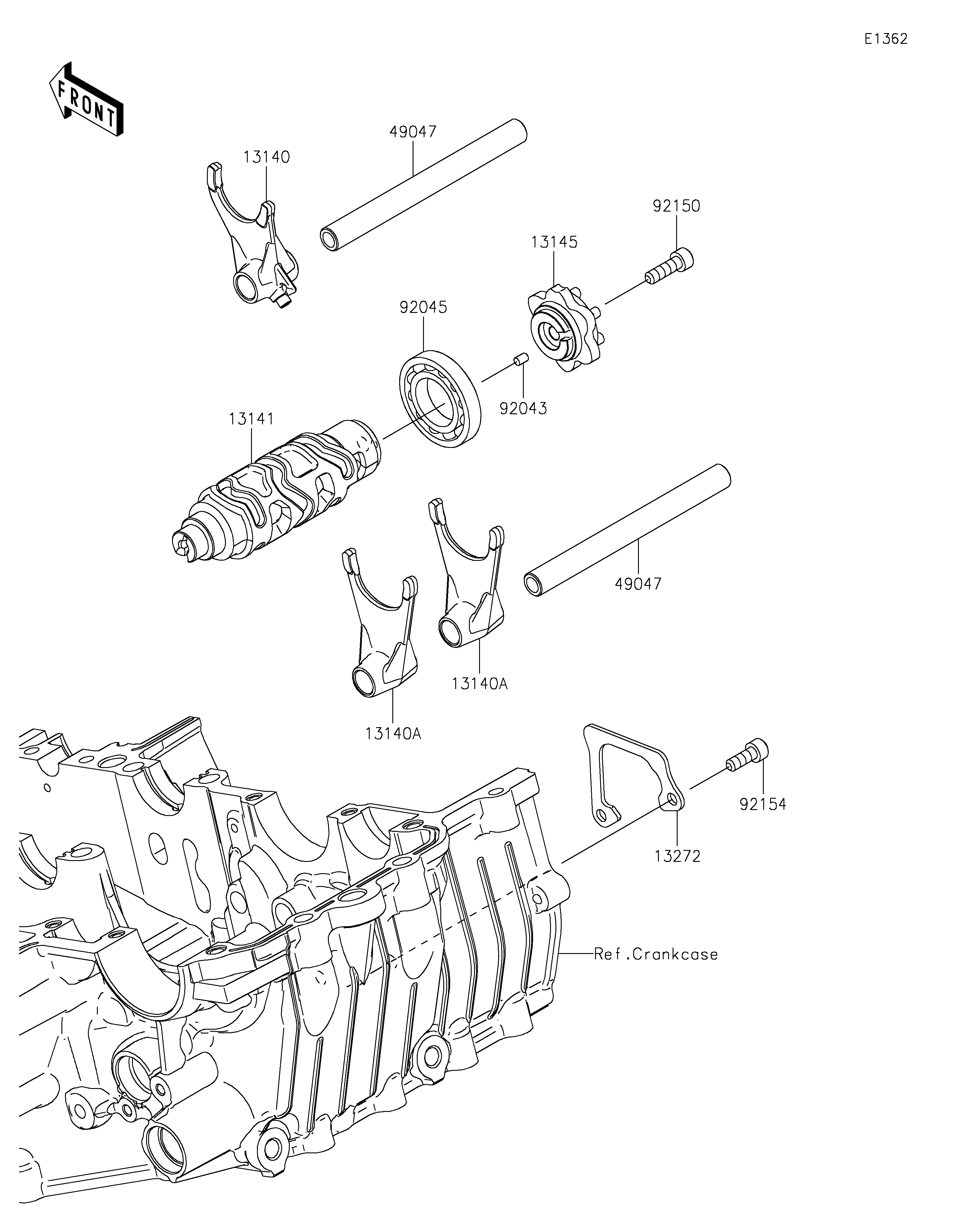 E1362

FRONT

49047

13140

92150

13145

92045

92043

13141

49047

13140A

13140A

92154

13272

Ref.Crankcase