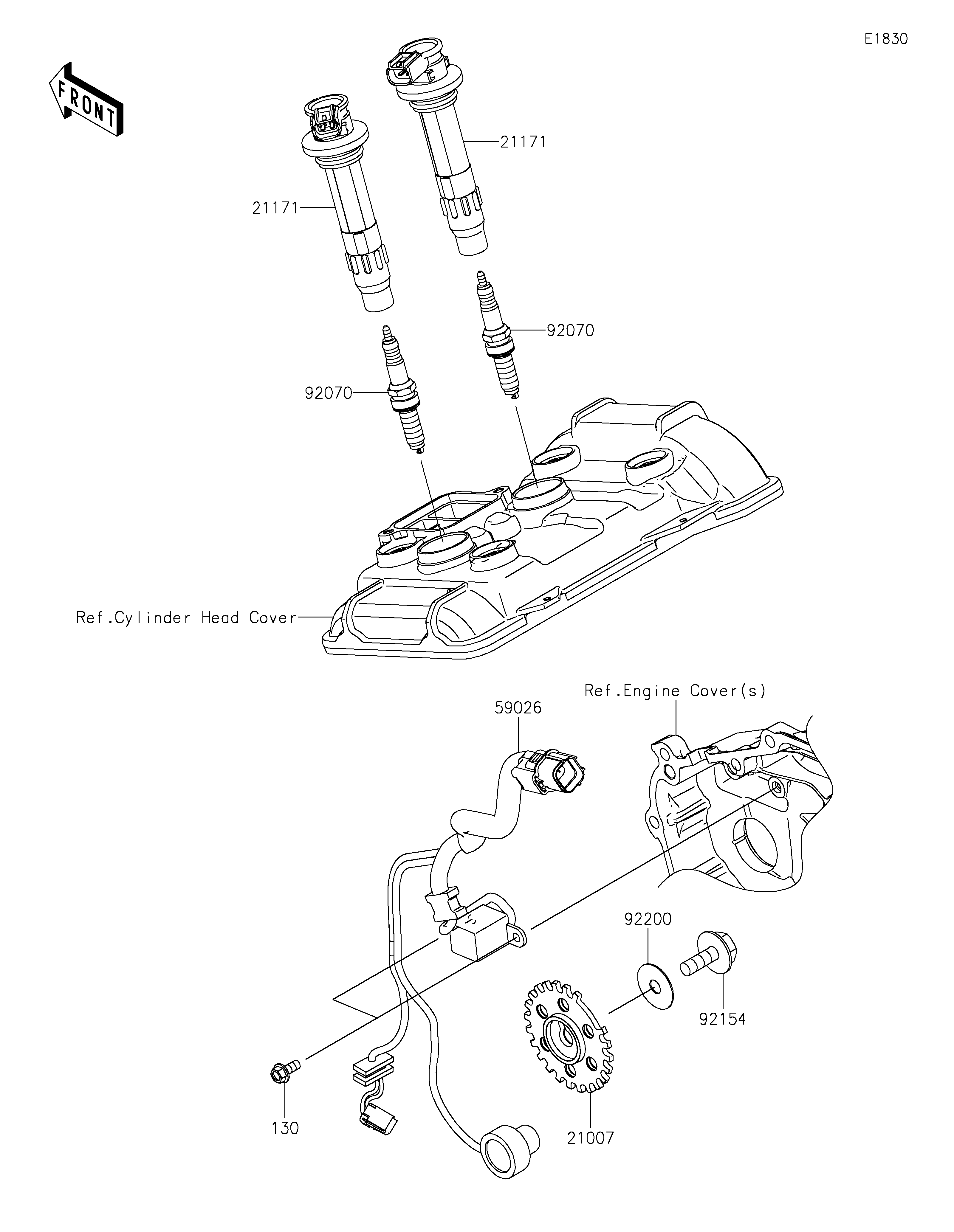 E1830

FRONT

21171

21171

92070

92070

Ref.Cylinder Head Cover

Ref.Engine Cover(s)

59026

92200

92154

130

21007