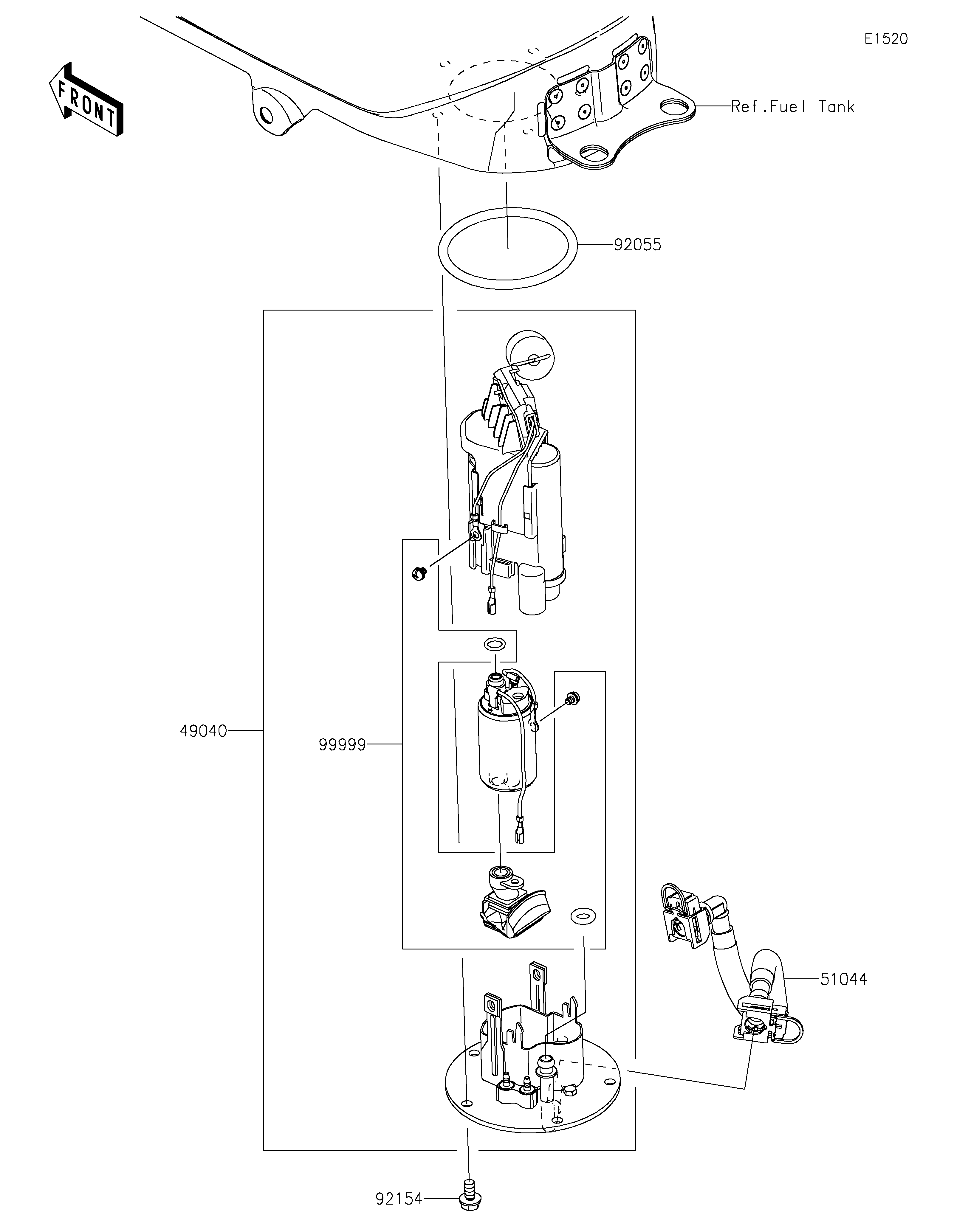 E1520

FRONT

Ref.Fuel Tank

92055

49040

99999

51044

92154