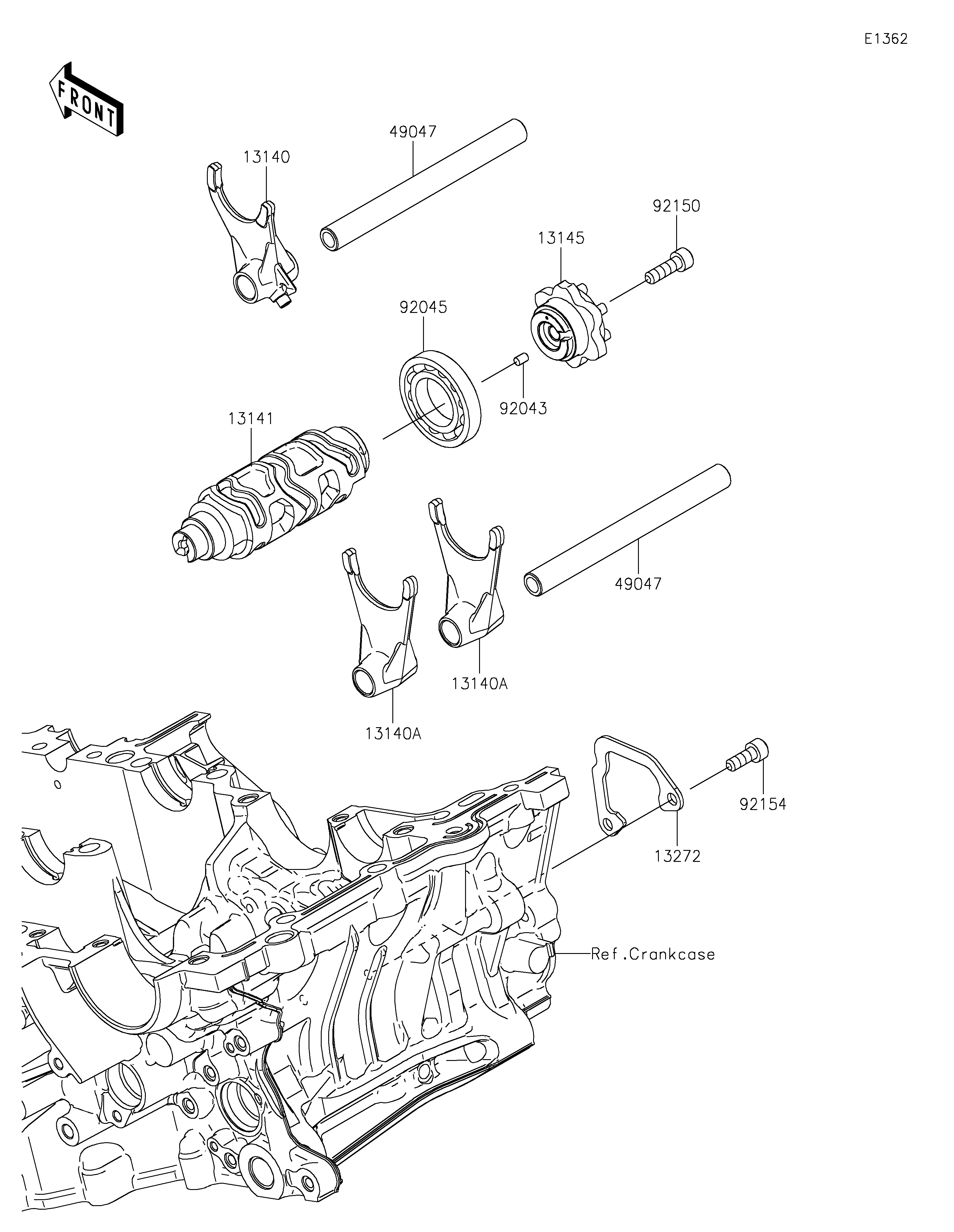 E1362

FRONT

49047

13140

92150

13145

92045

92043

13141

49047

13140A

13140A

92154

13272

Ref.Crankcase