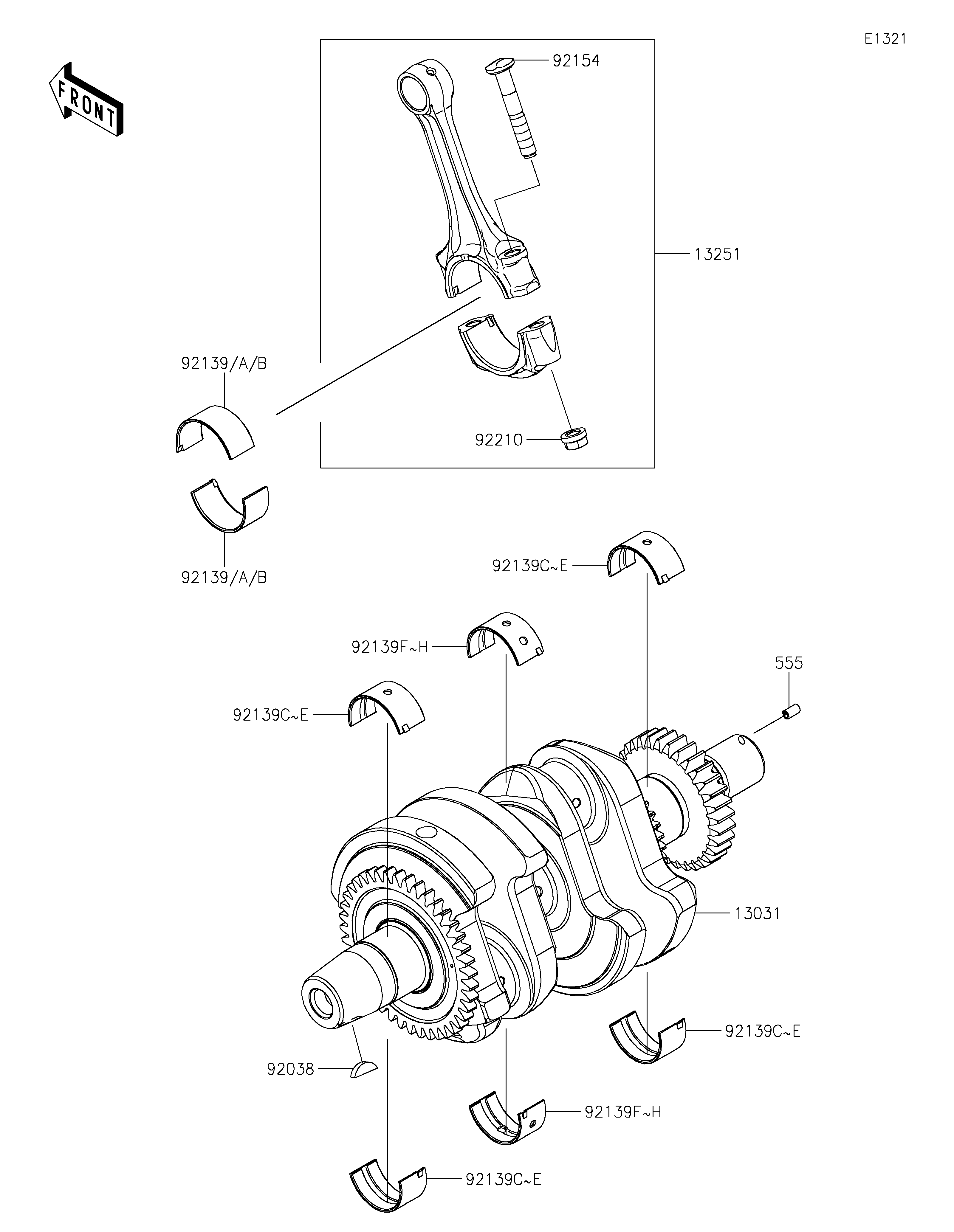 E1321

FRONT

92154

13251

92139/A/B

92210

92139/A/B

92139C~E

92139F~H

555

92139C~E

13031

92139C~E

92038

92139F~H

92139C~E