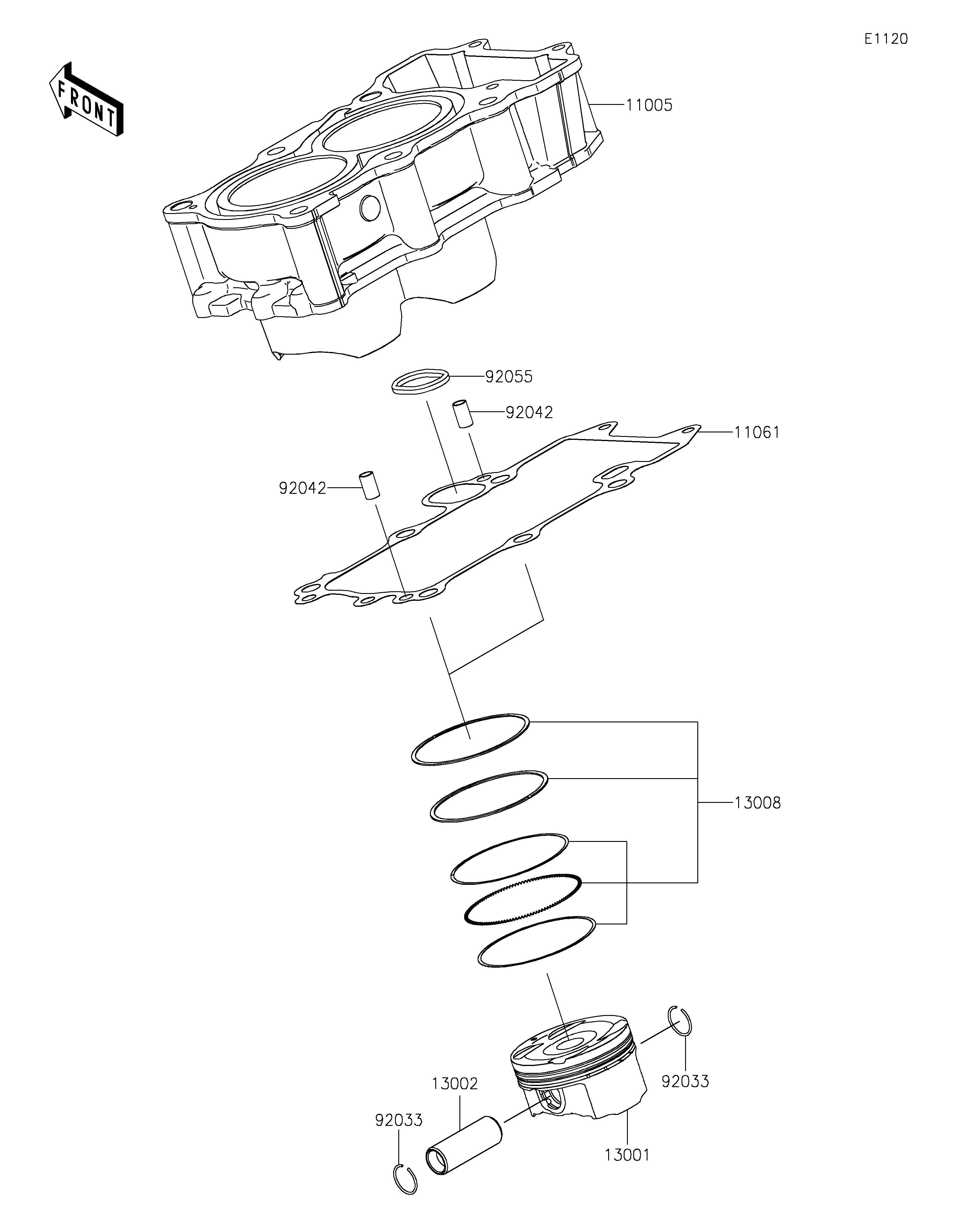 E1120

FRONT

11005

92055

92042

11061

92042

13008

92033

13002

92033

13001