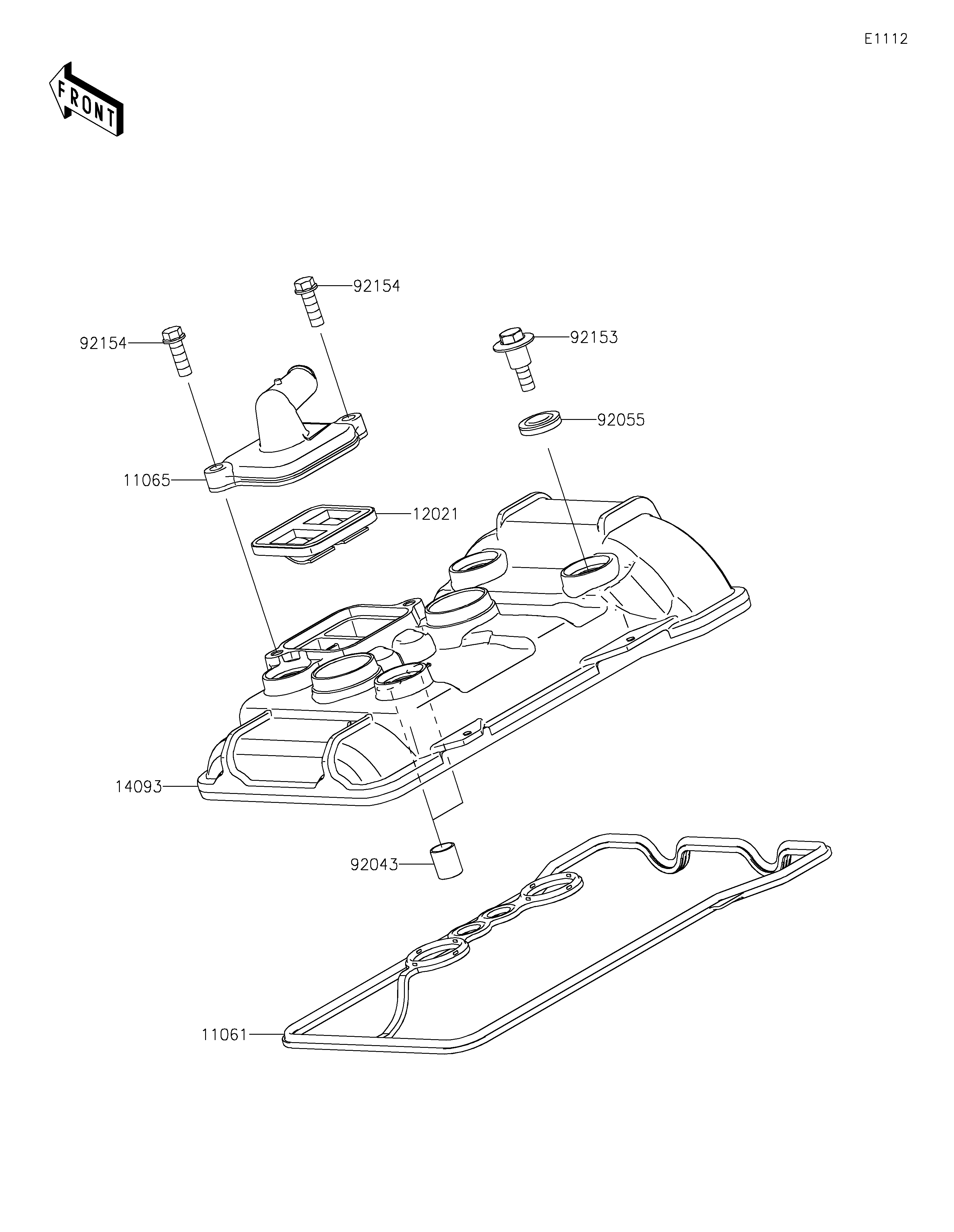 E1112

FRONT

92154

92154

92153

92055

11065

12021

14093

92043

11061