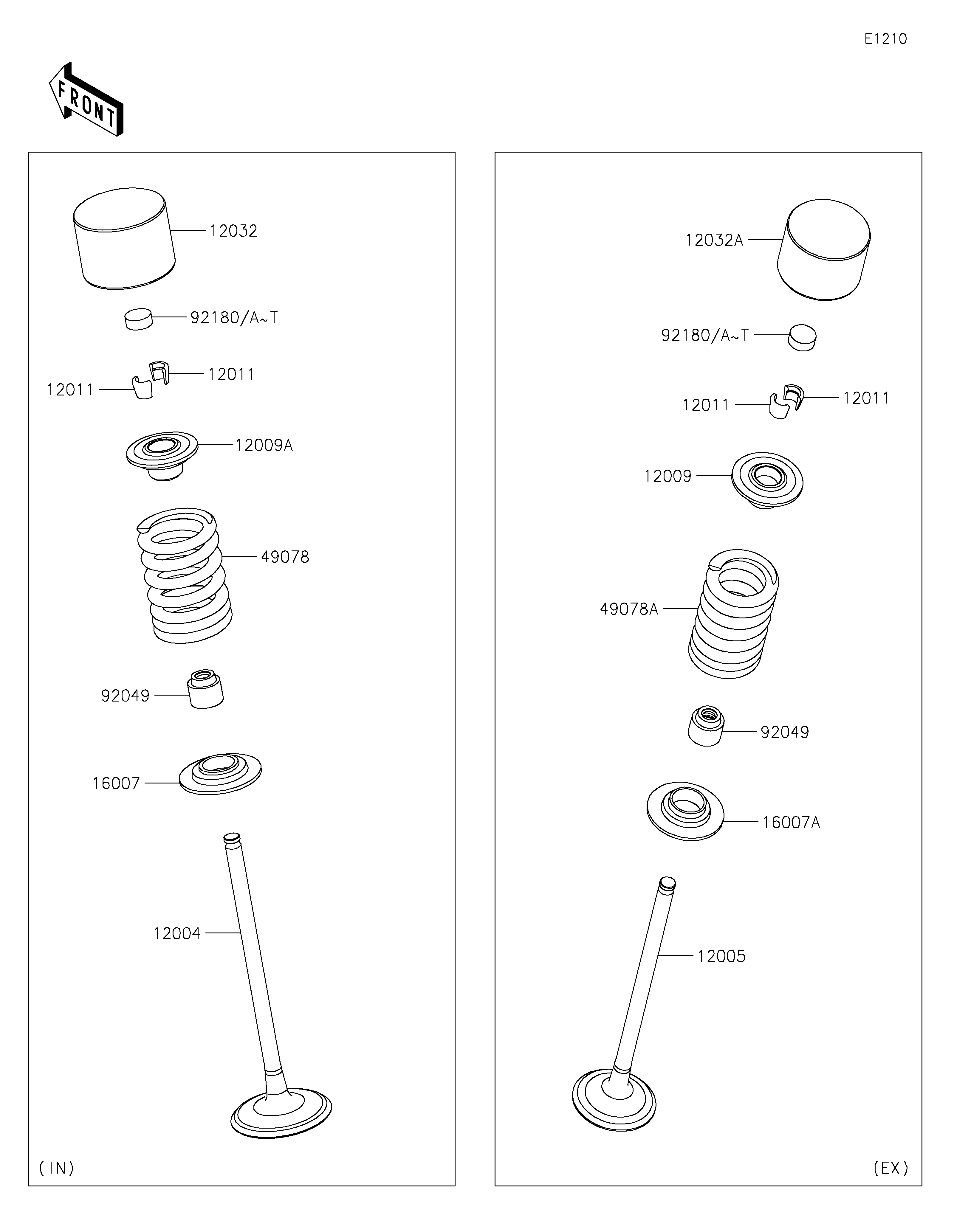 E1210

FRONT

12032

92180/A~T

12011

12011

12009A

49078

92049

16007

12004

(IN)

12032A

92180/A~T

12011

12011

12009

49078A

92049

16007A

12005

(EX)