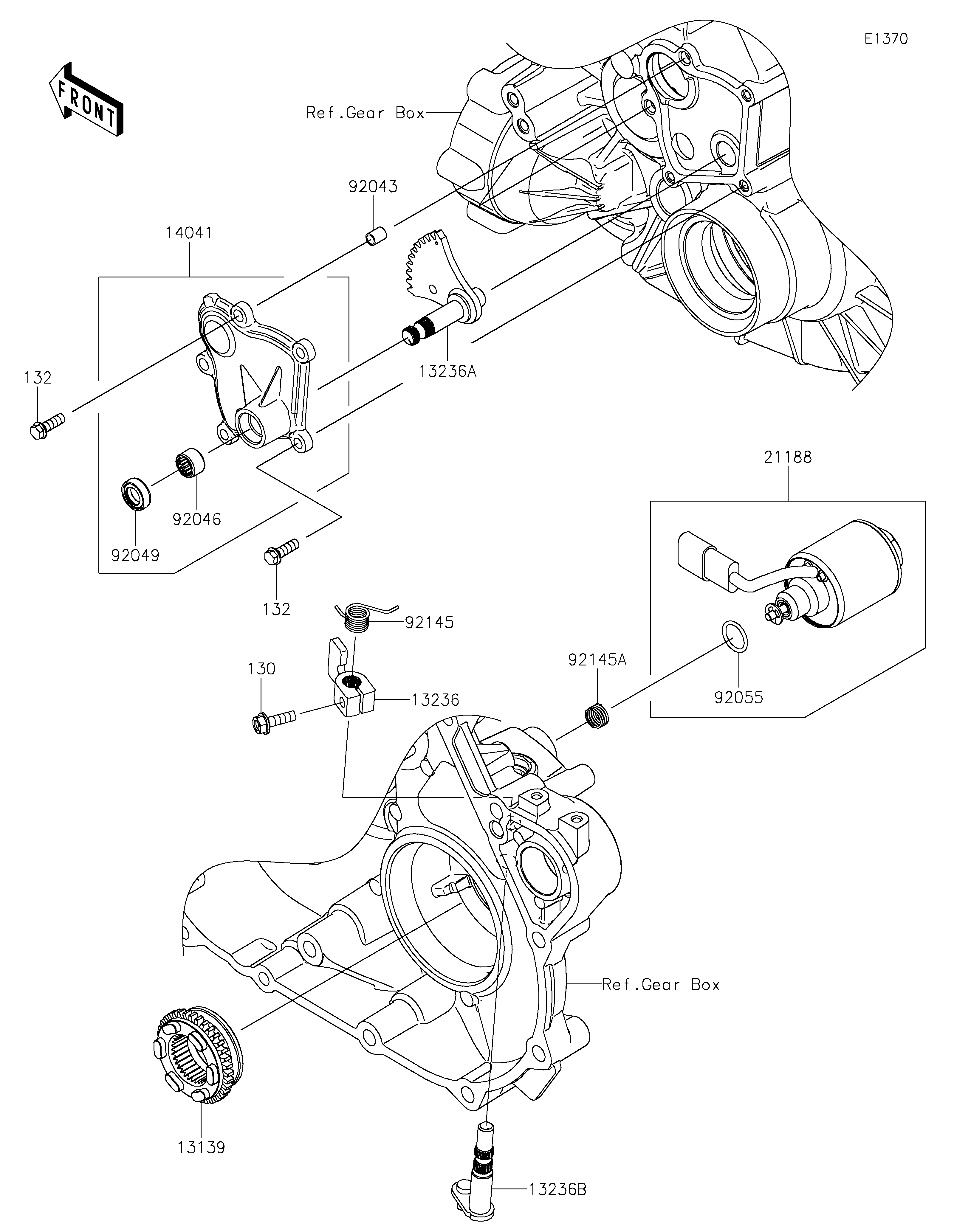 E1370

FRONT

Ref.Gear Box

92043

14041

132

13236A

92046

92049

132

21188

92145

130

13236

92145A

92055

Ref.Gear Box

13139

13236B