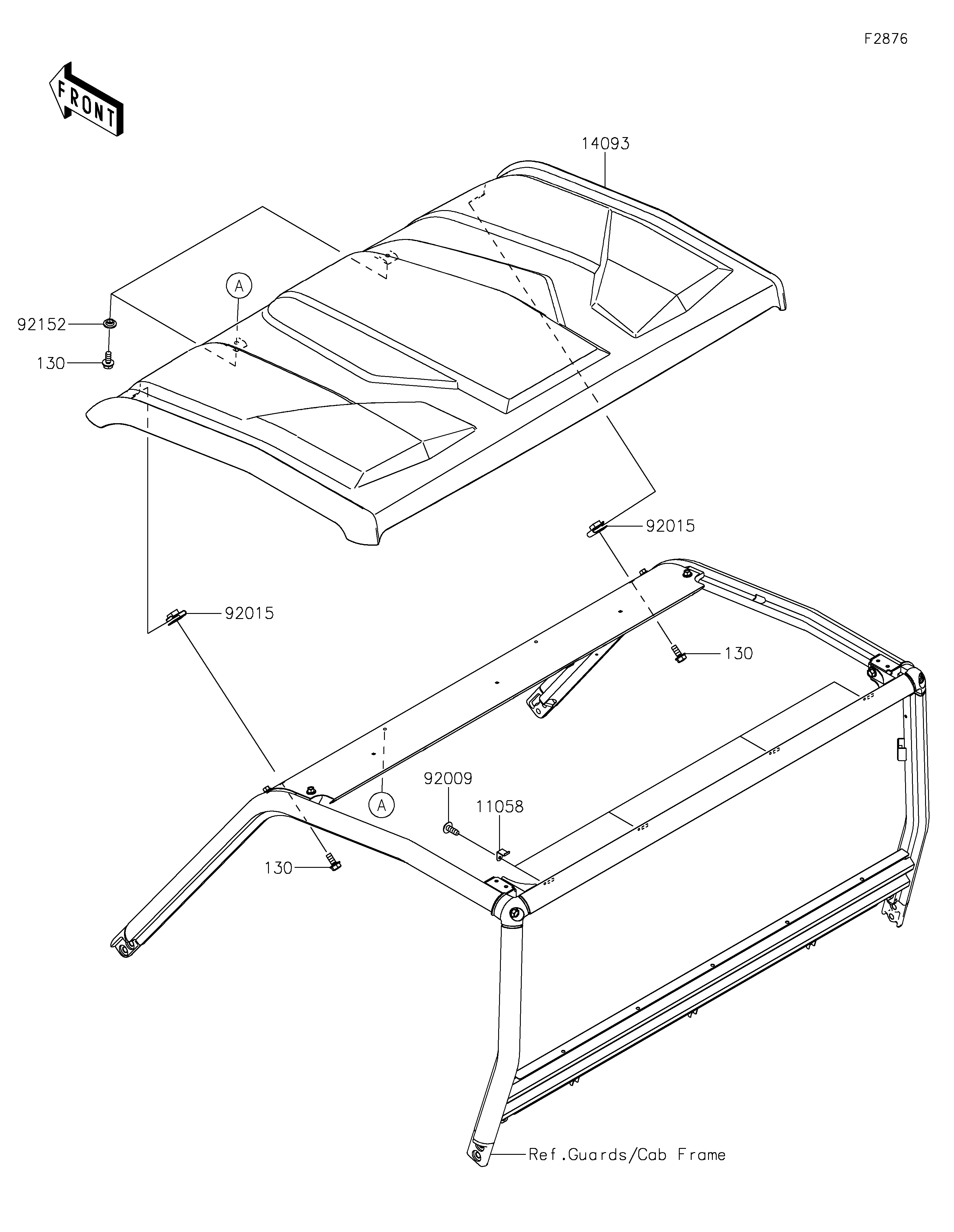 F2876

FRONT

14093

A

92152

130

92015

92015

130

92009

11058

A

130

Ref.Guards/Cab Frame