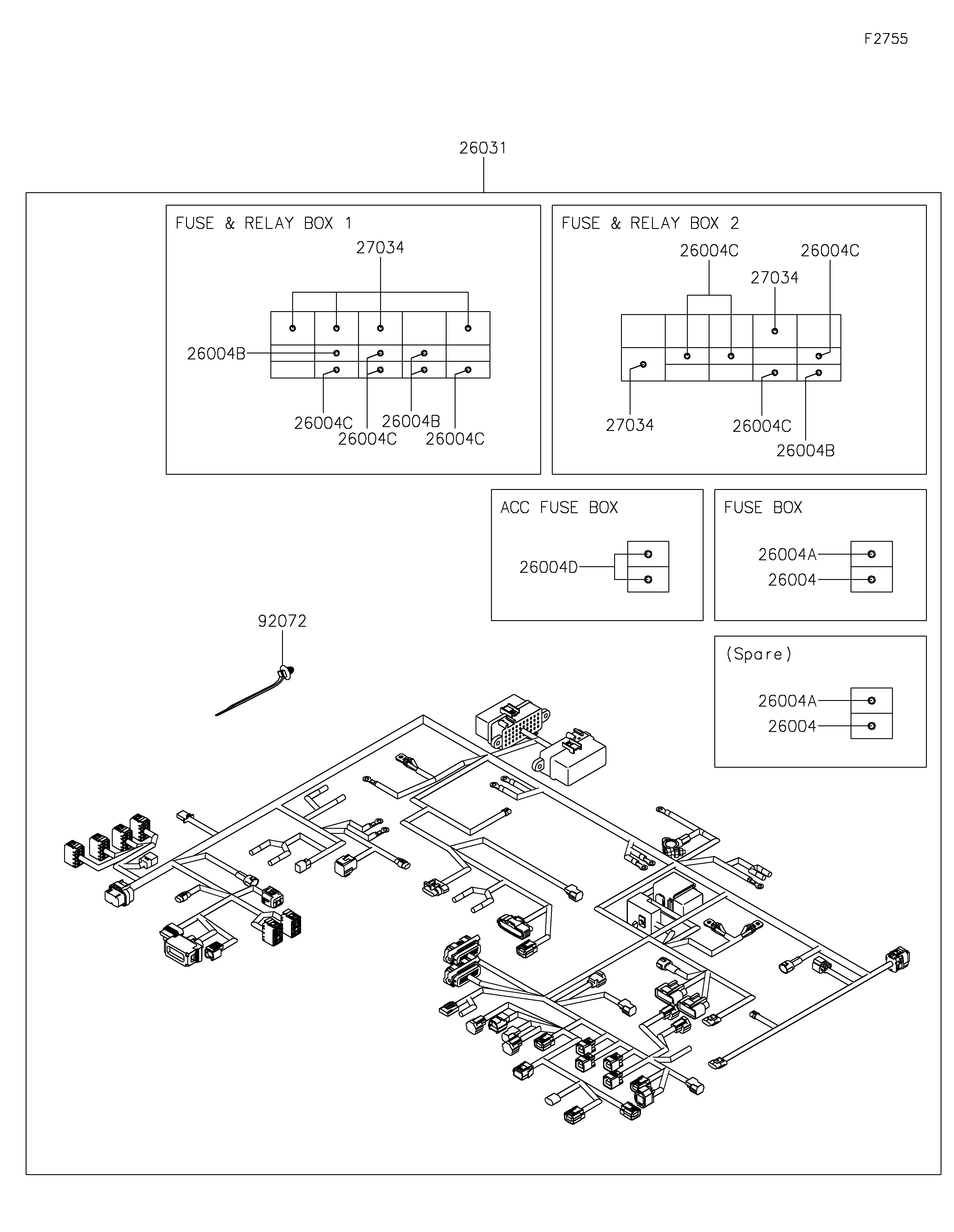 F2755

26031

FUSE & RELAY BOX 1

27034

26004B

26004C
26004C
26004B
26004C

FUSE & RELAY BOX 2

26004C
26004C
27034

27034
26004C
26004B

ACC FUSE BOX

26004D

FUSE BOX

26004A
26004

(Spare)

26004A
26004

92072