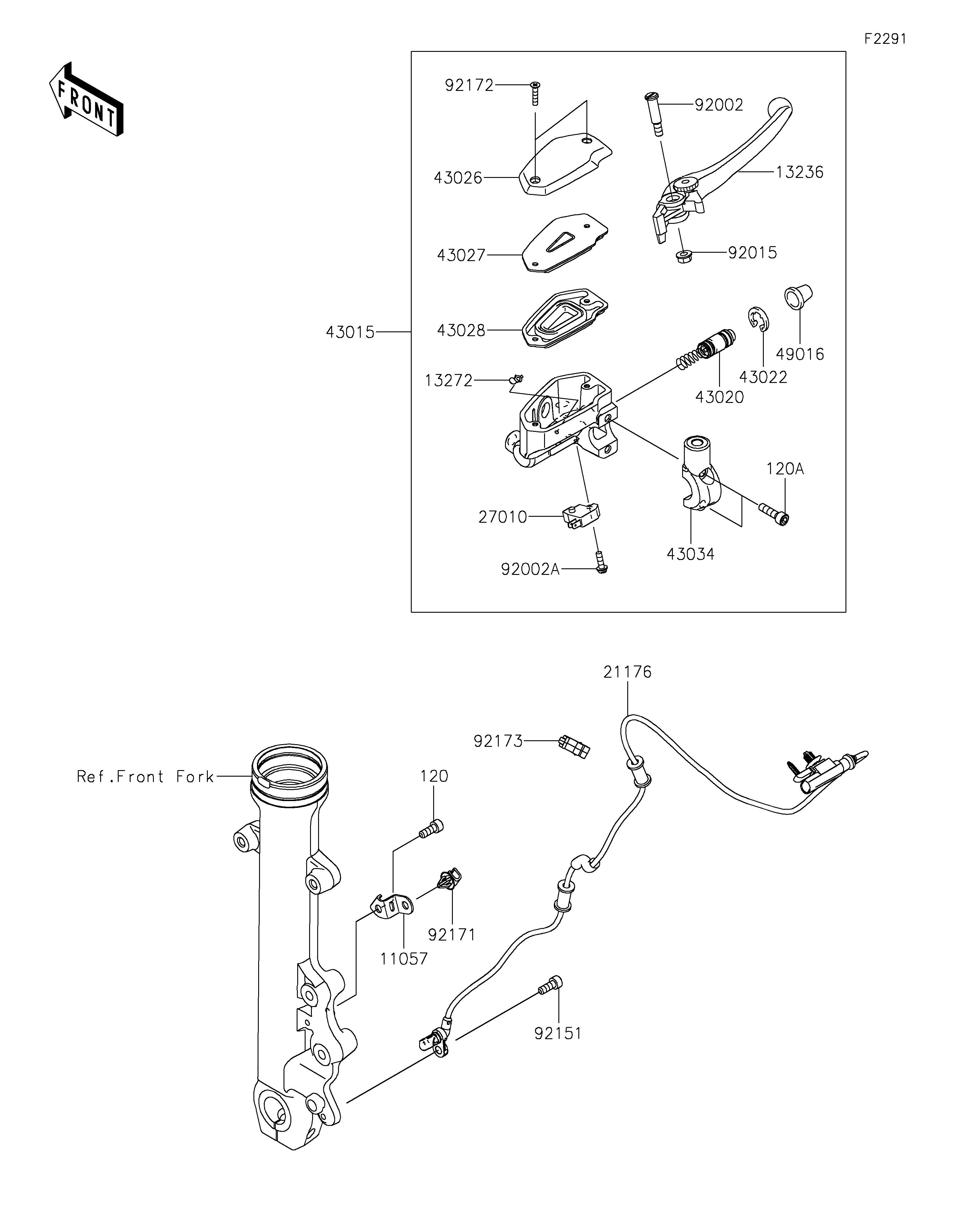 F2291

FRONT

92172
92002
43026
13236
43027
92015
43015
43028
49016
43022
13272
43020
120A
27010
43034
92002A

21176
92173
Ref.Front Fork
120
92171
11057
92151