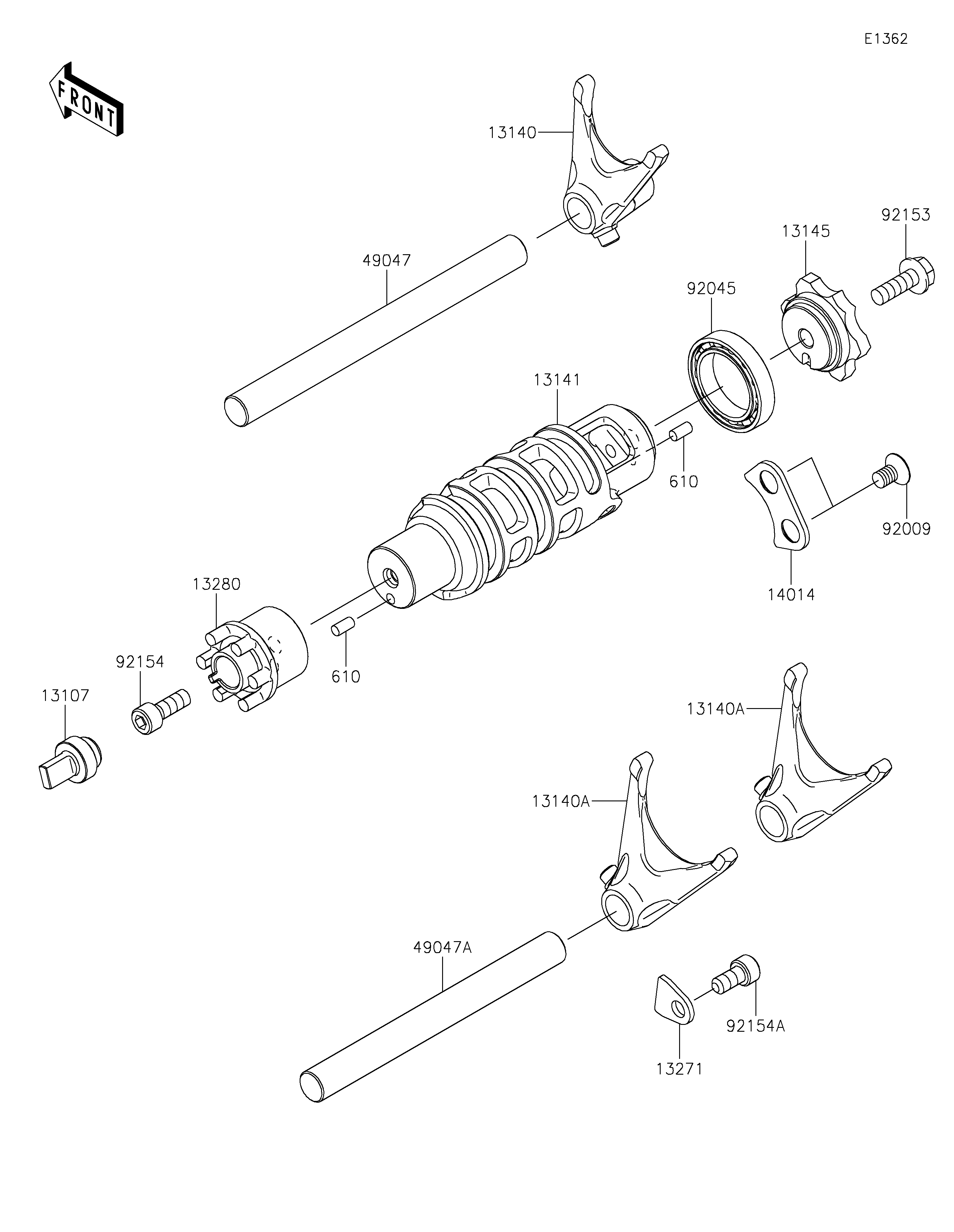 E1362

FRONT

13140

92153

13145

49047

92045

13141

610

92009

14014

13280

92154

610

13107

13140A

13140A

49047A

92154A

13271