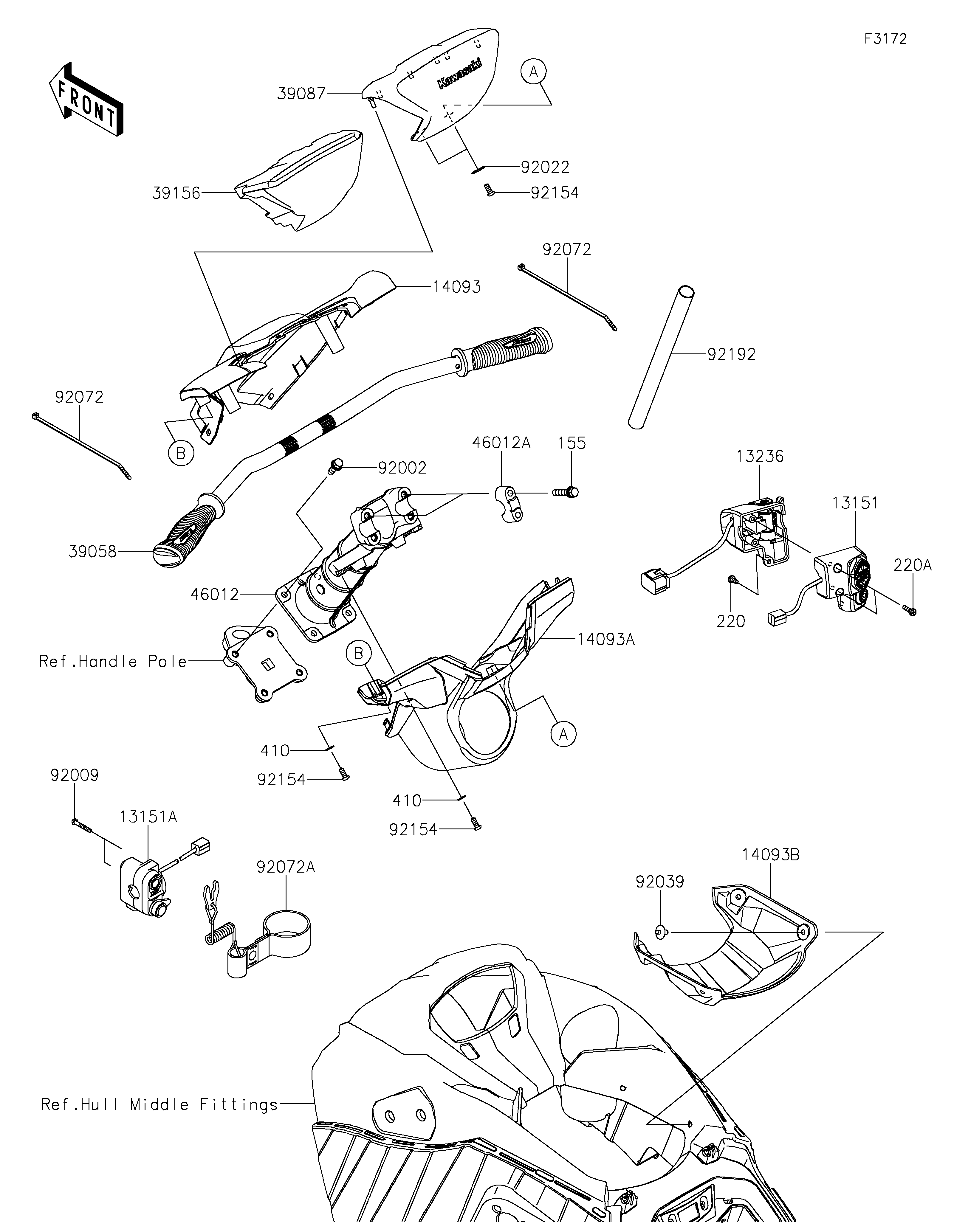 F3172

FRONT

Kawasaki

A

39087

92022

92154

39156

92072

14093

92192

92072

B

46012A

155

92002

13236

13151

39058

220A

46012

220

14093A

Ref.Handle Pole

B

A

410

92154

410

92154

92009

13151A

92072A

14093B

92039

Ref.Hull Middle Fittings